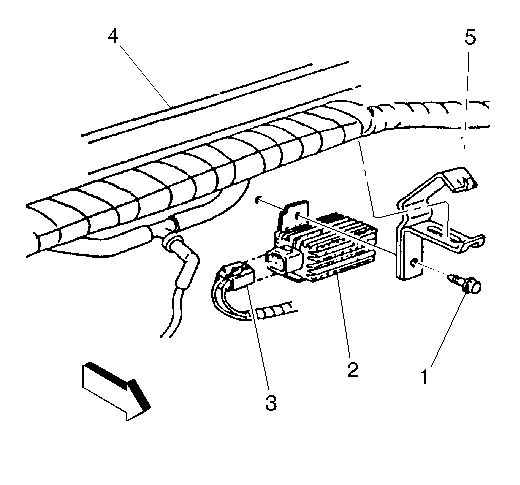 4
5
2
1
3