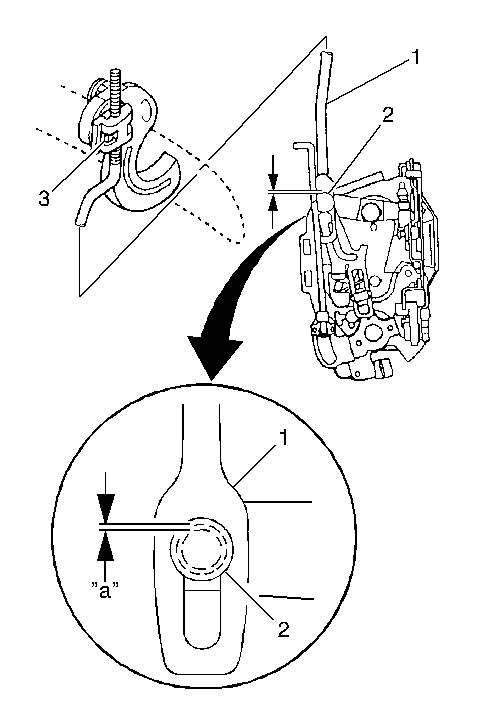 1
2
3
1
"a"
2