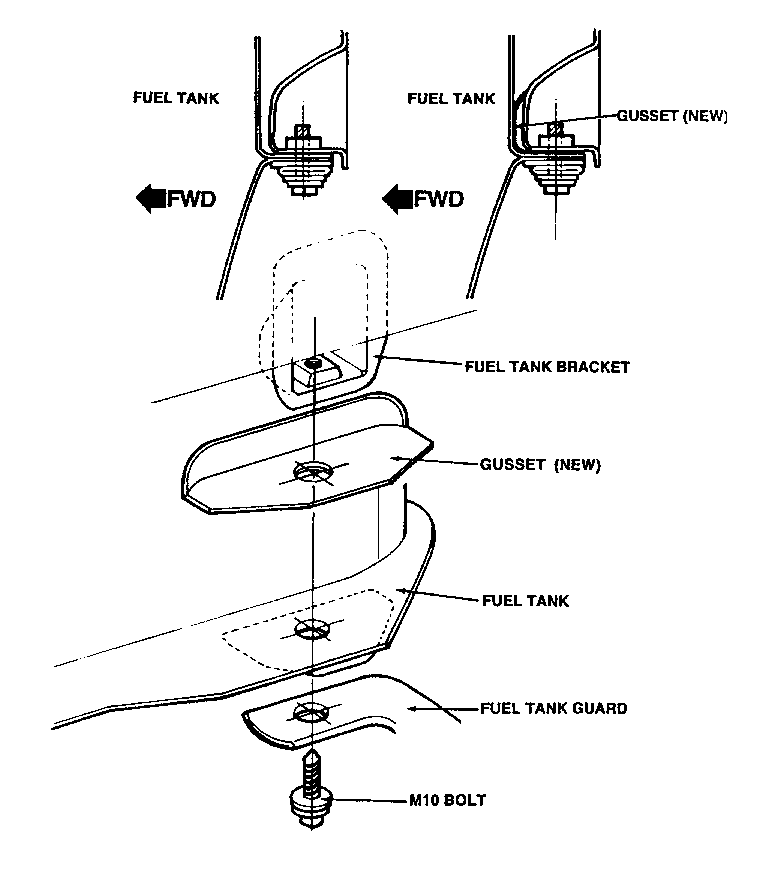 FUEL TANK

FWD

FUEL TANK

GUSSET (NEW)

FWD

FUEL TANK BRACKET

GUSSET (NEW)

FUEL TANK

FUEL TANK GUARD

M10 BOLT