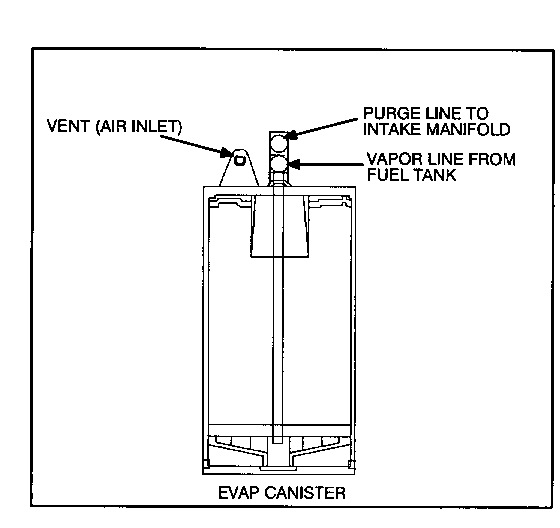 VENT (AIR INLET)

PURGE LINE TO INTAKE MANIFOLD

VAPOR LINE FROM FUEL TANK

EVAP CANISTER