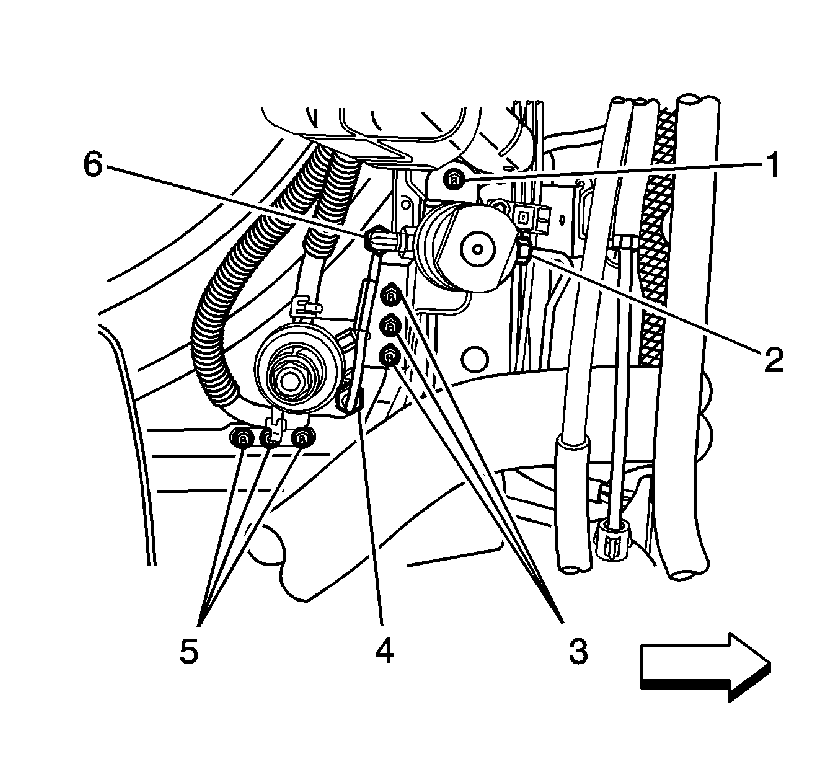 6
1
2
5
4
3