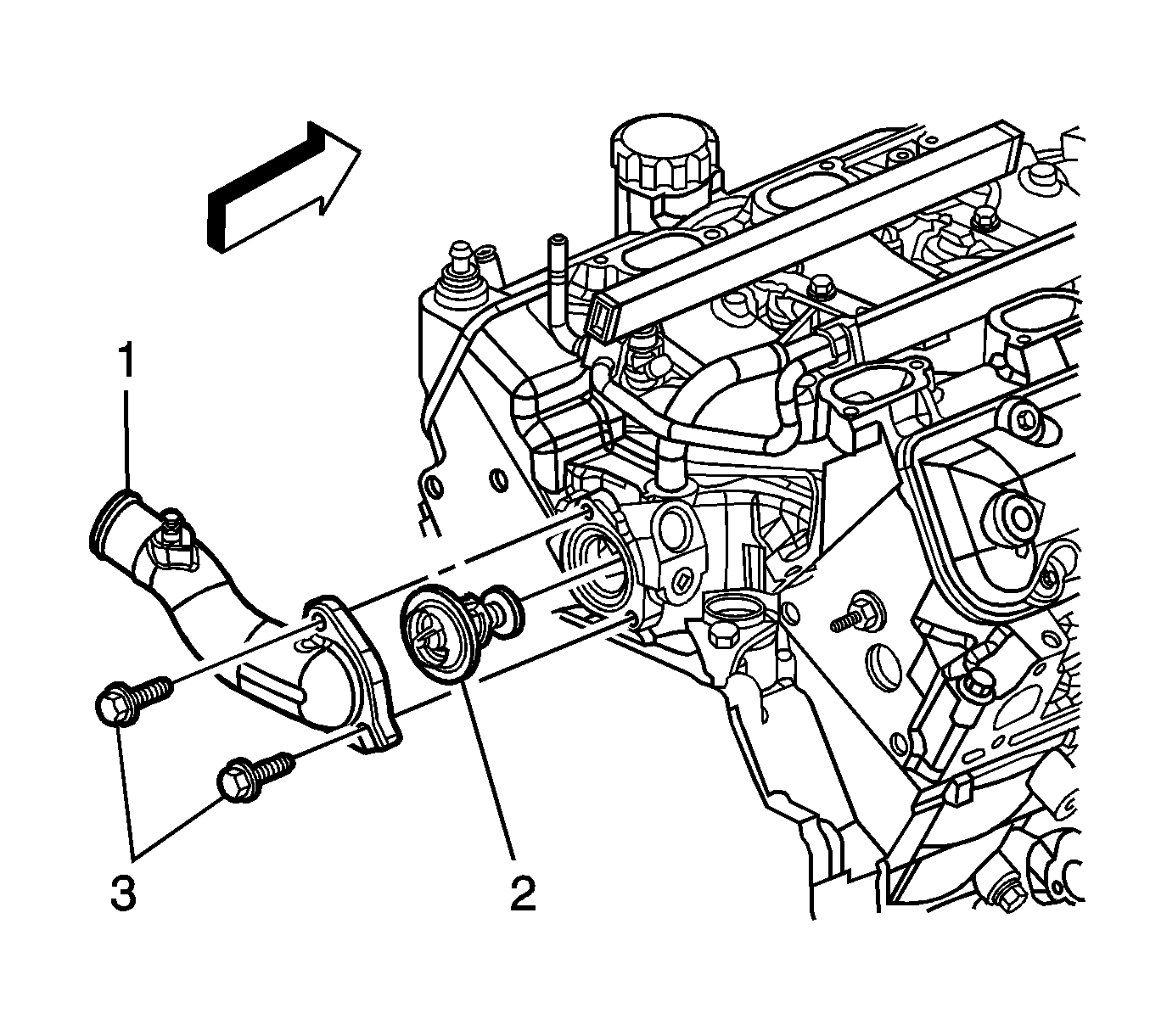 1

3

2