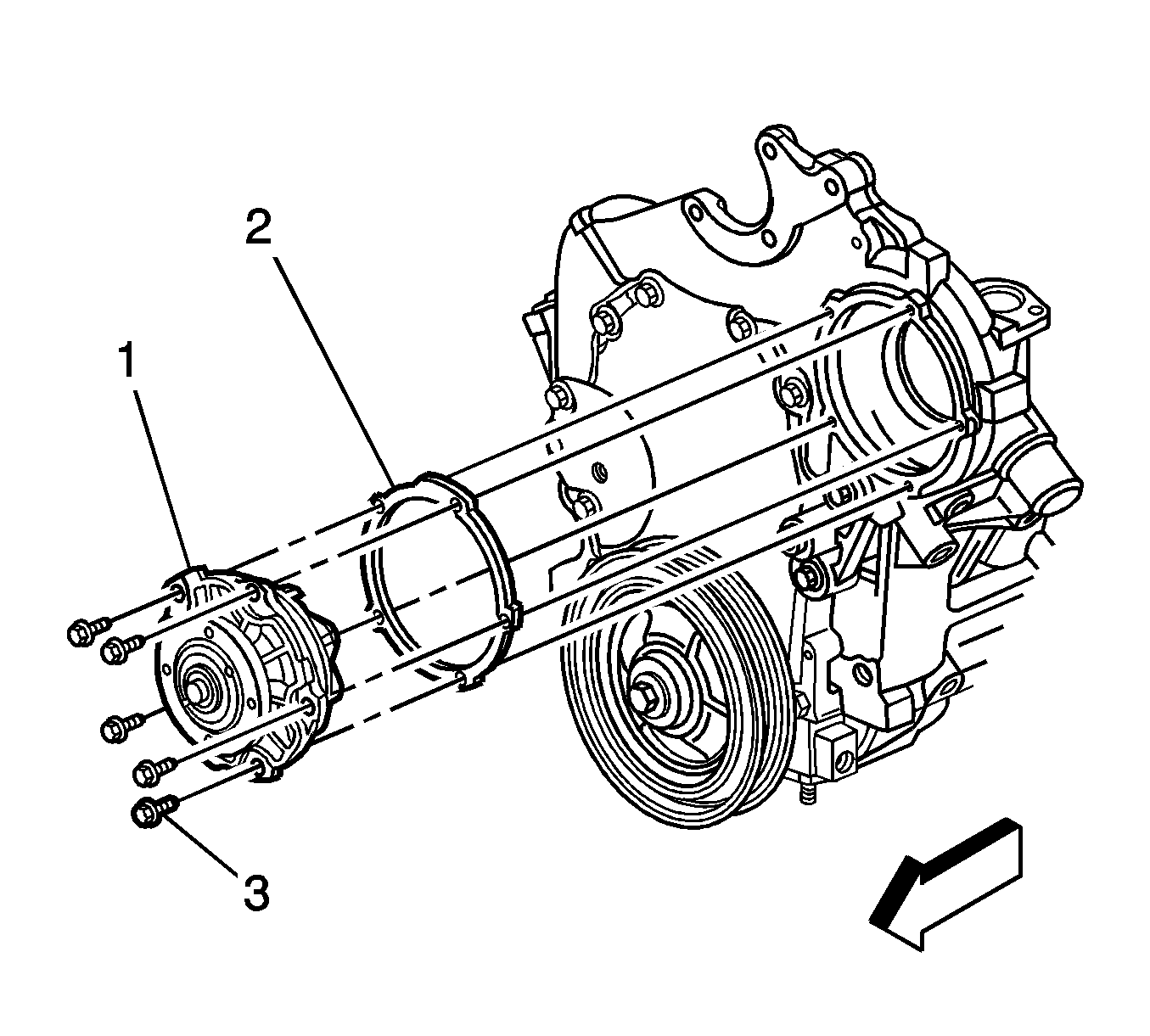 2
1
3