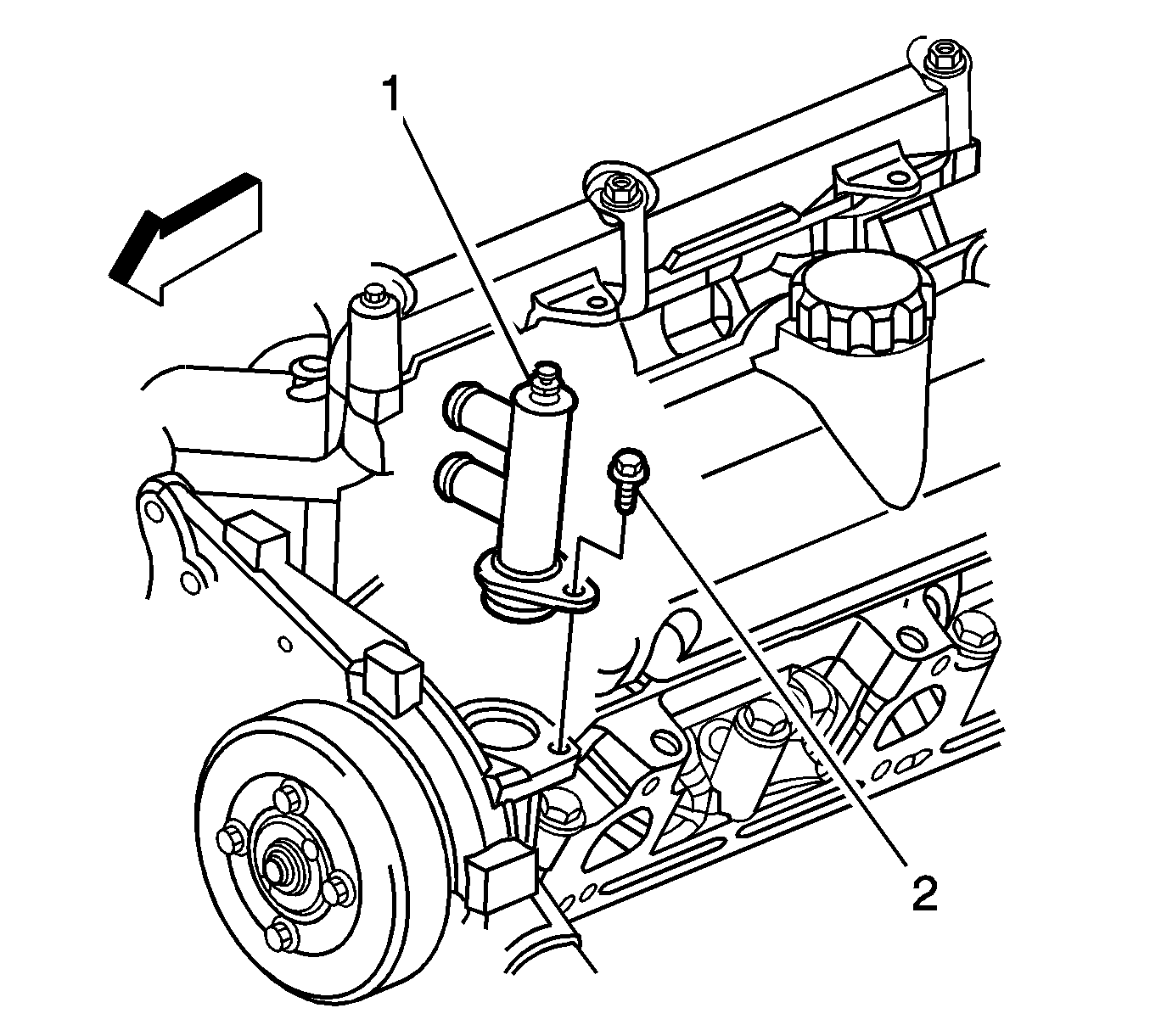 1

2