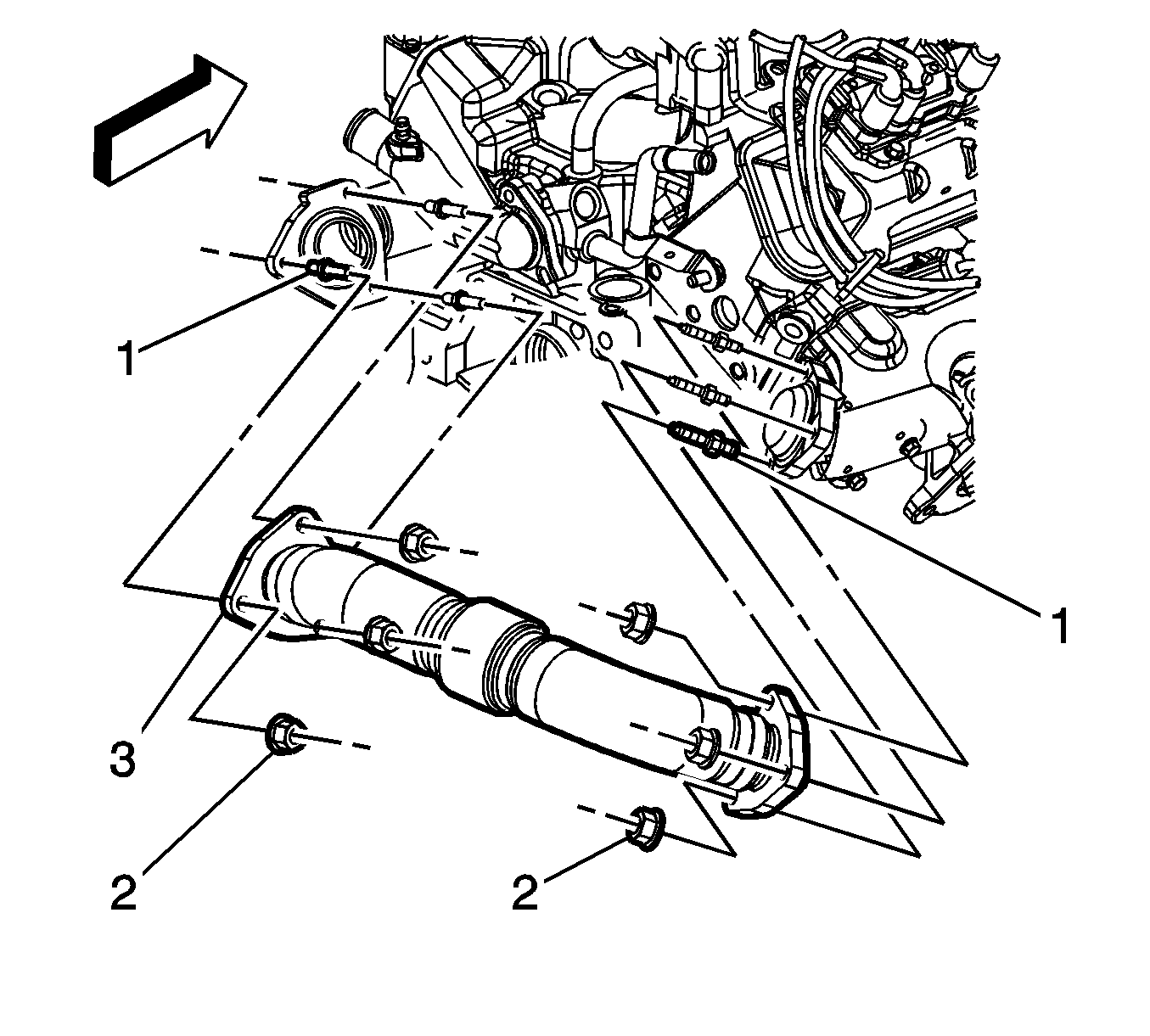 1
1
3
2
2