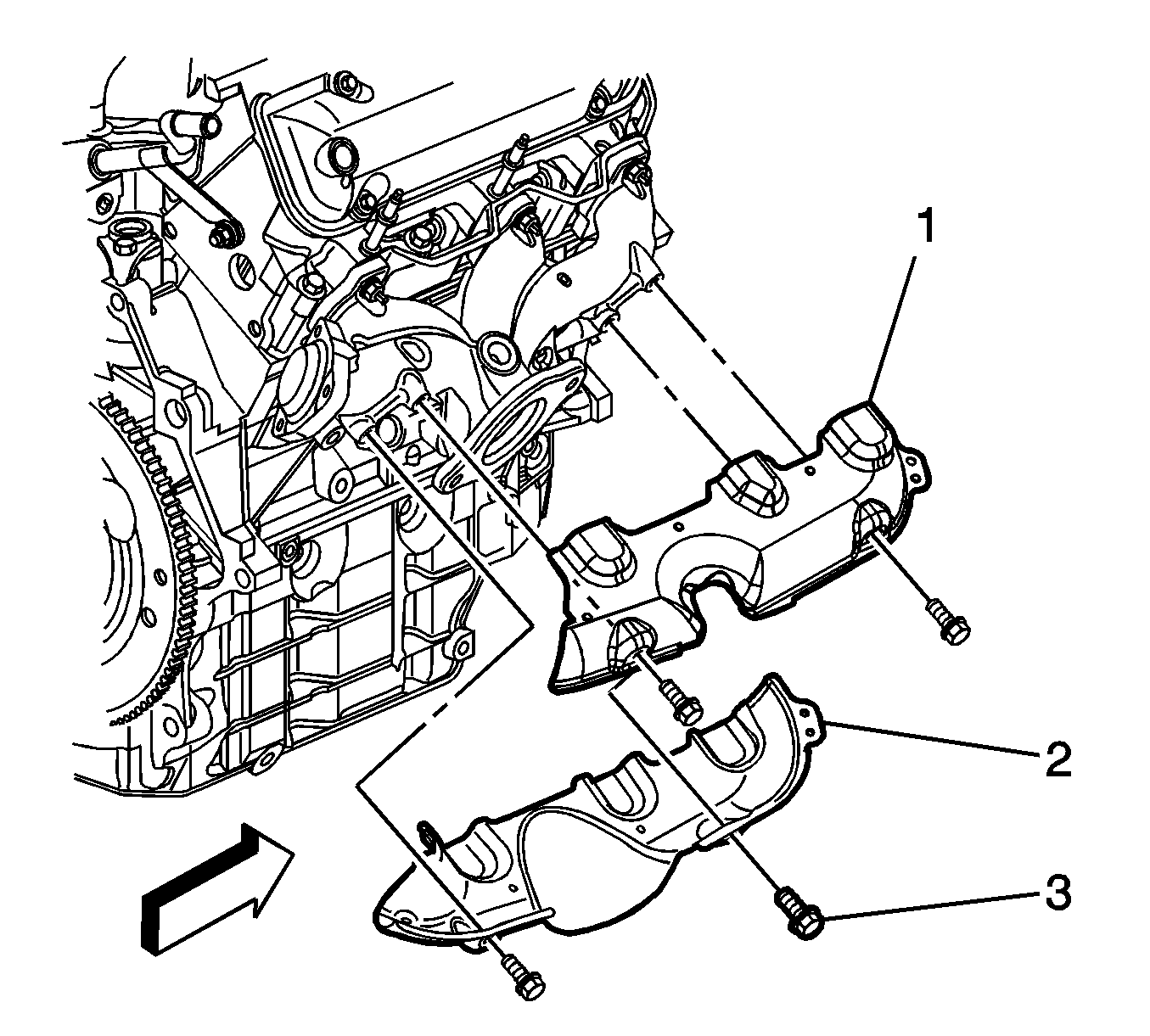 1
2
3