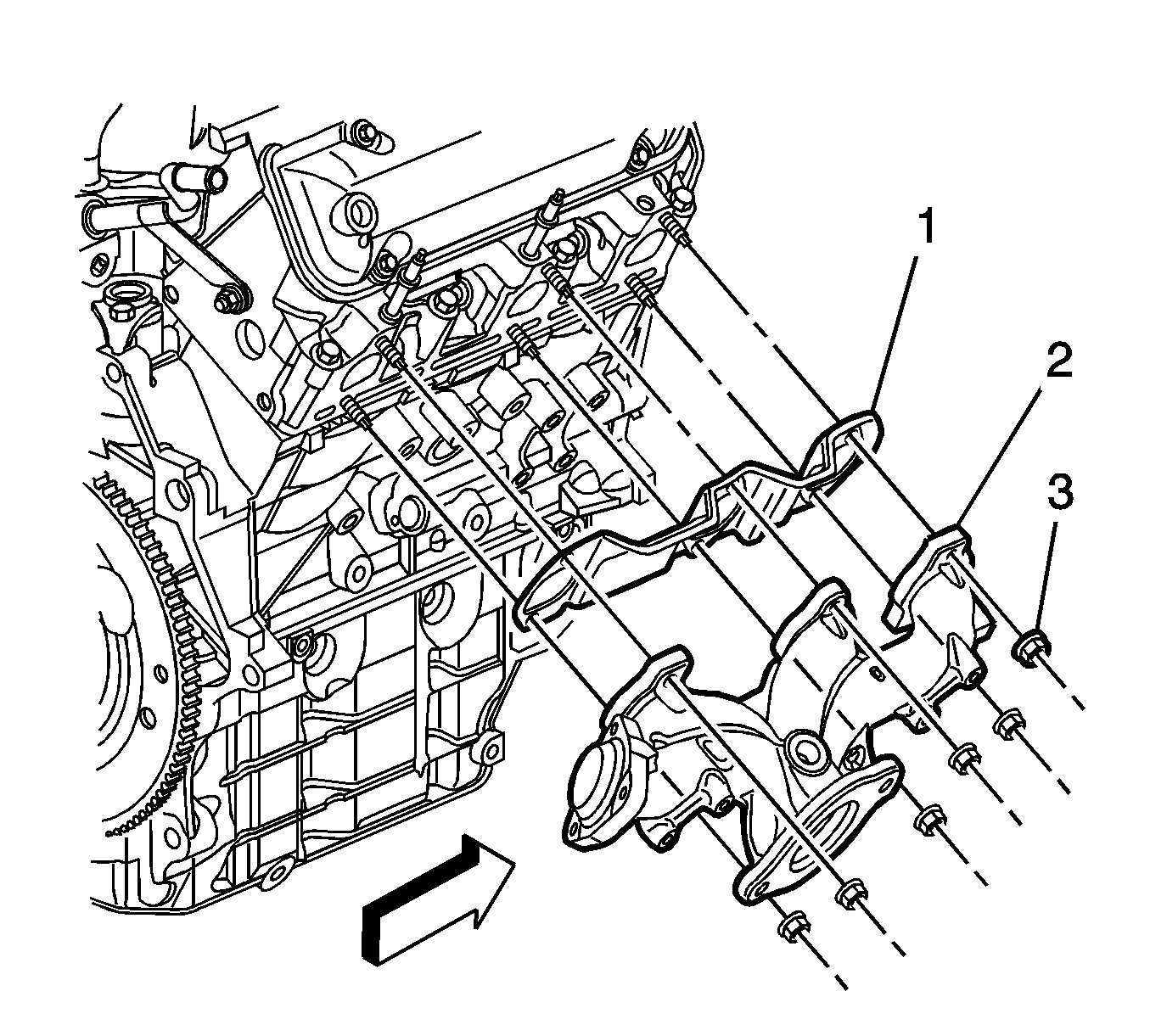 1
2
3