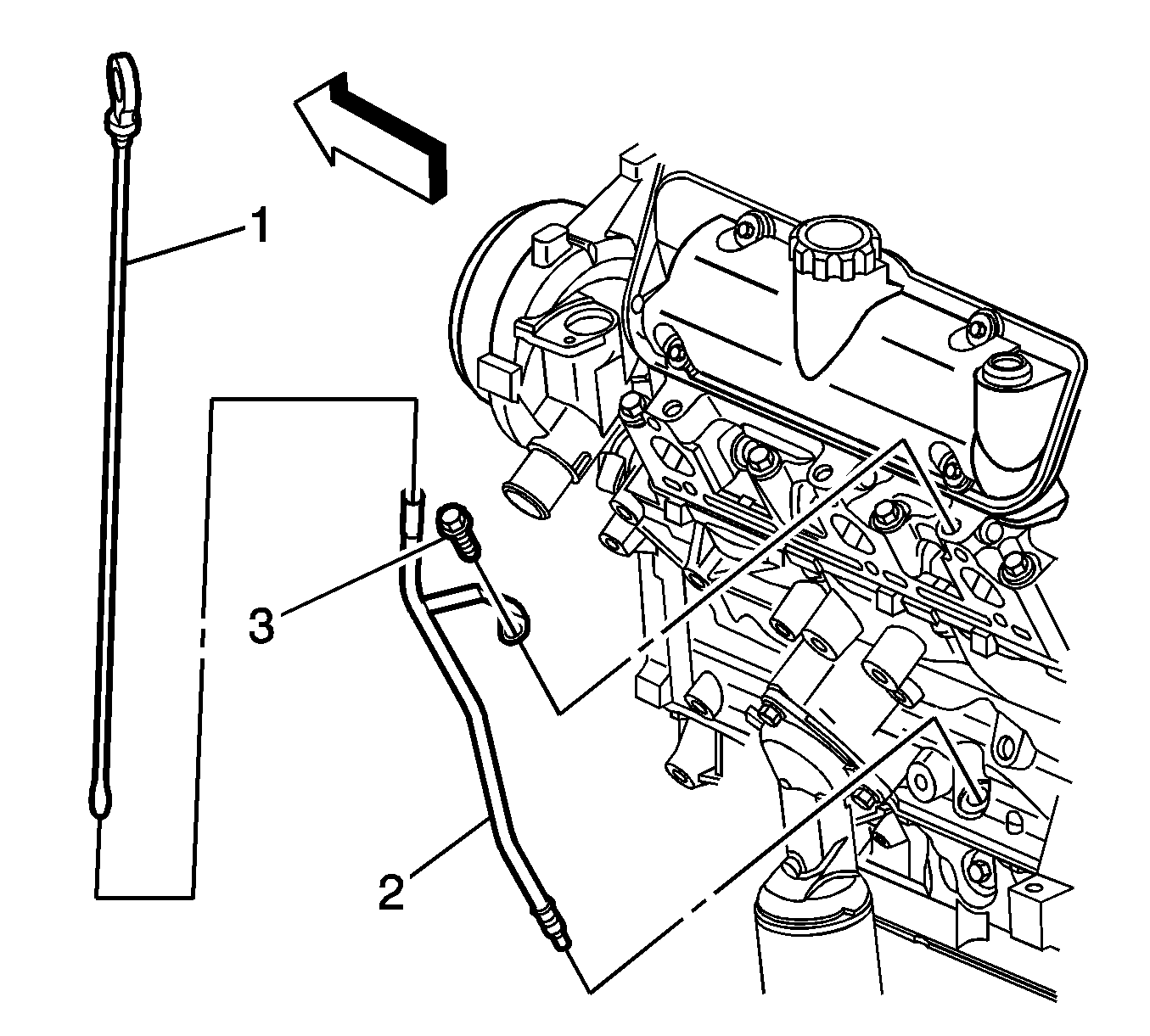 1
3
2