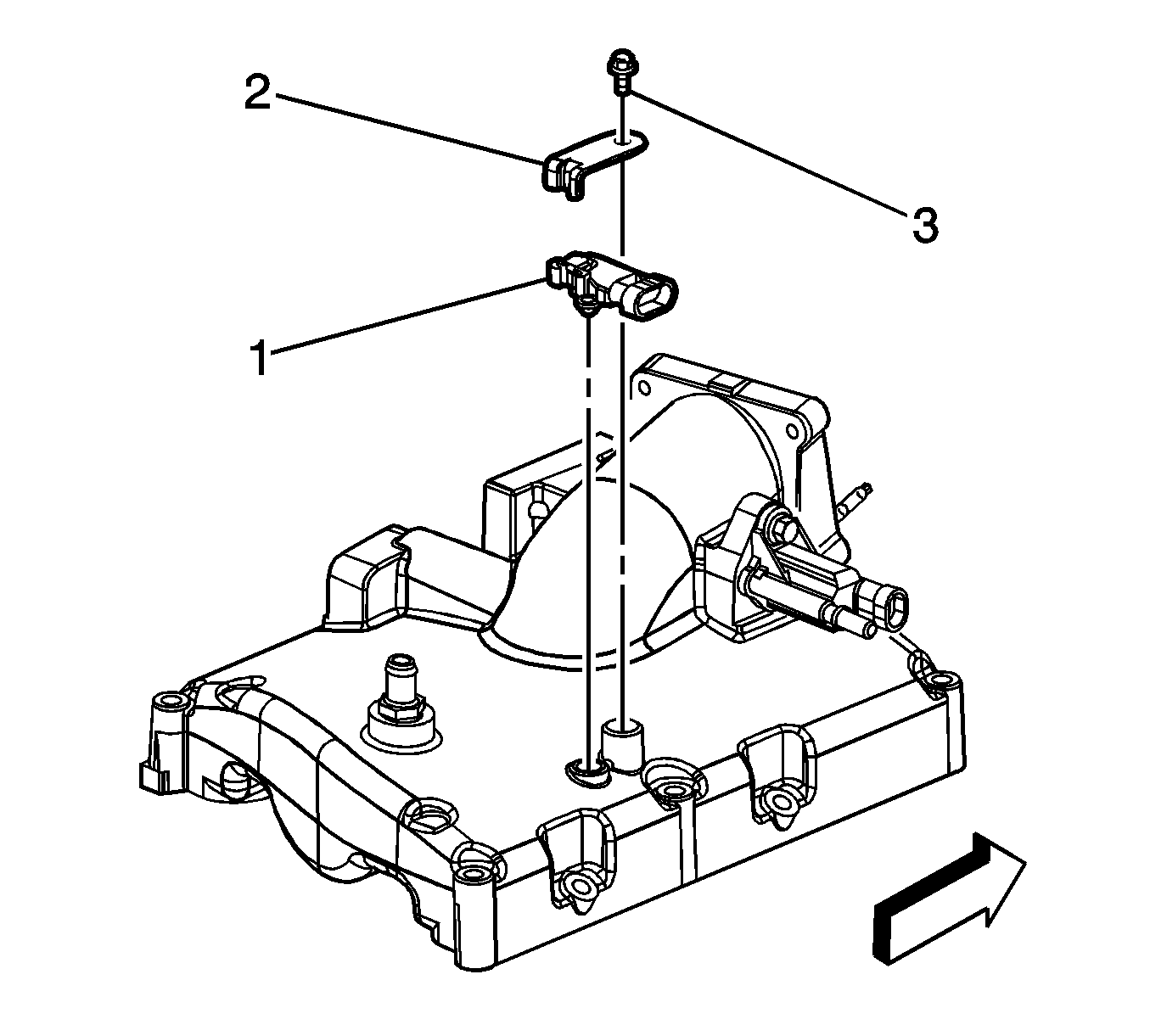 2
3
1