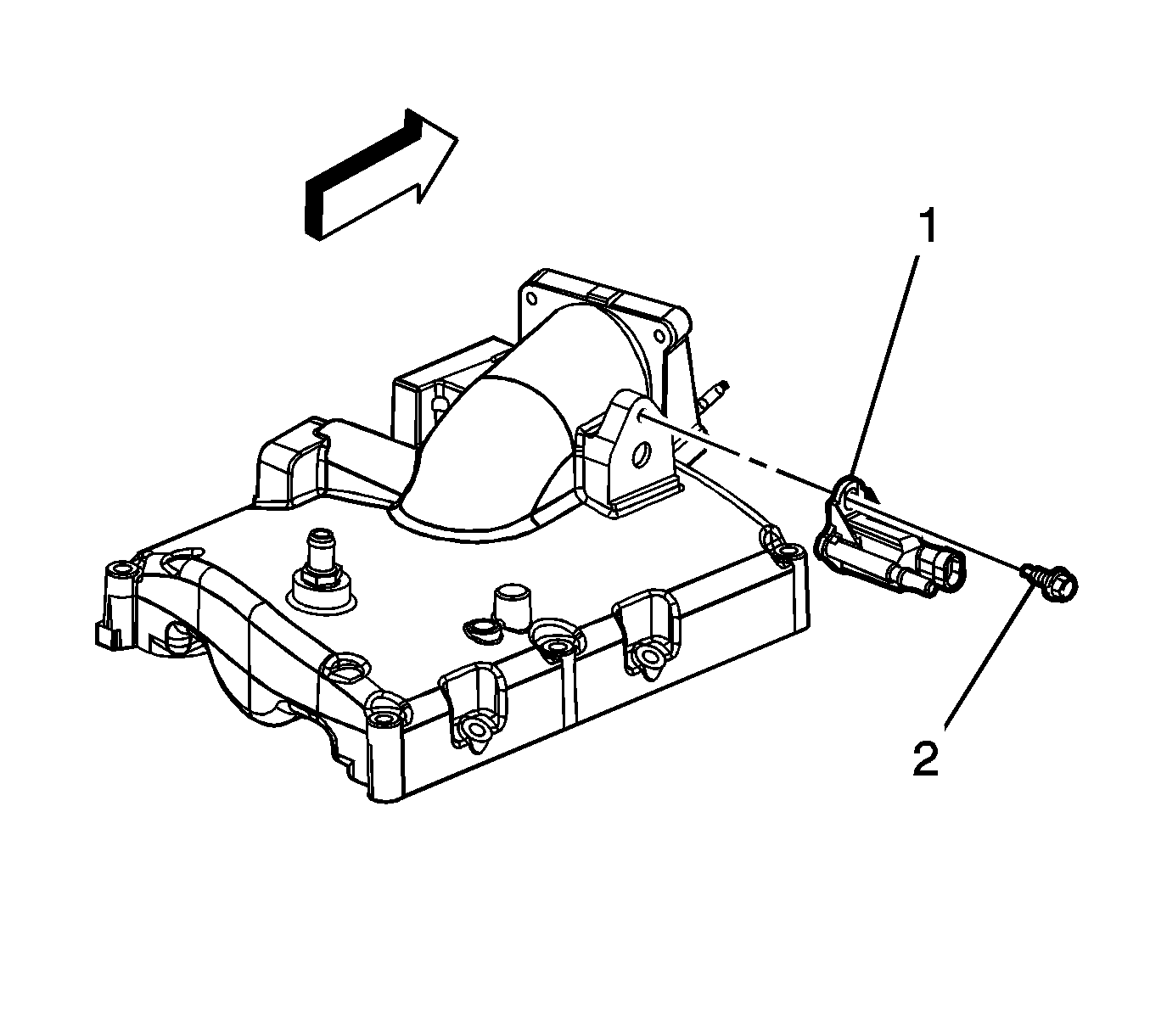 1

2