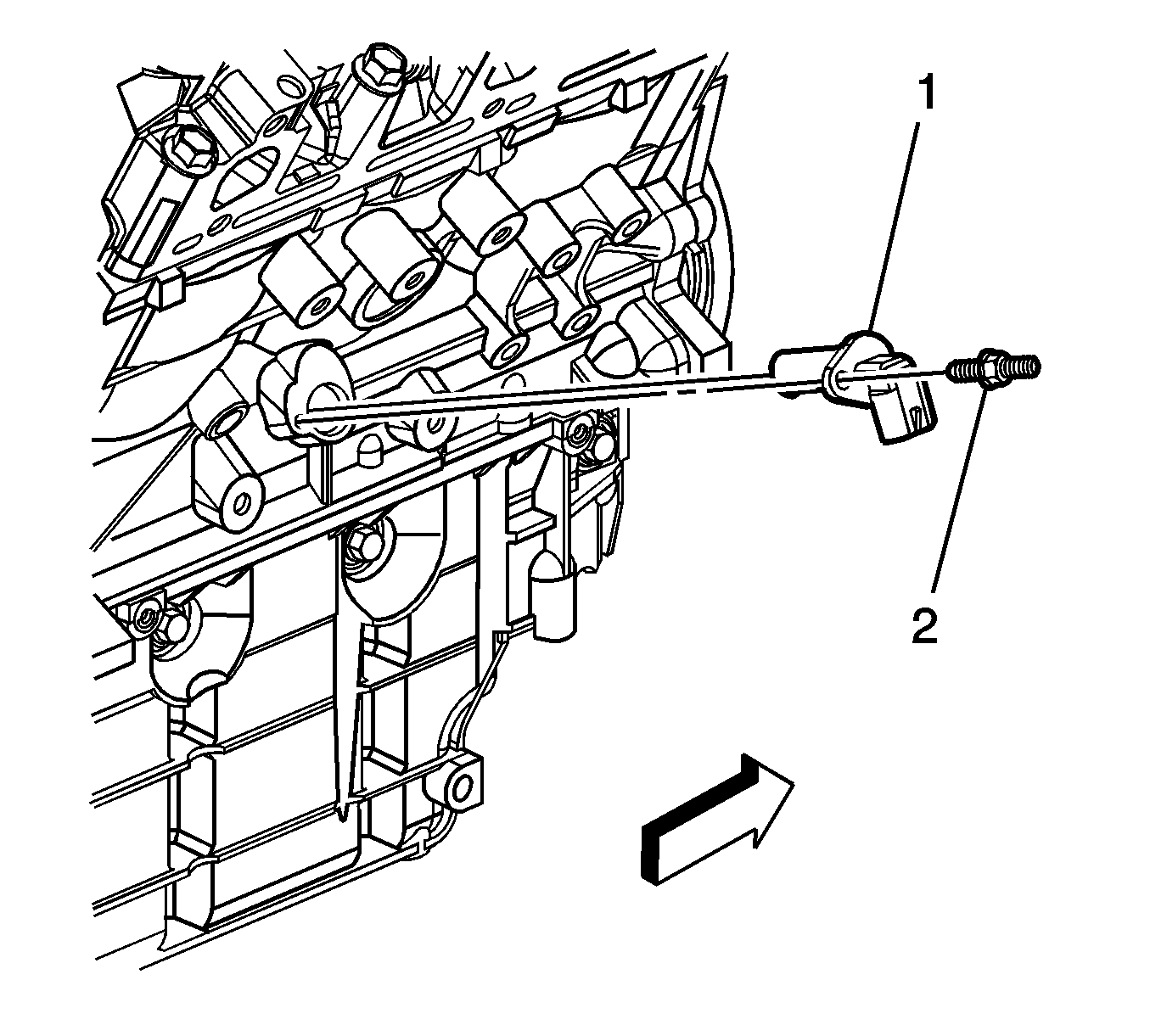 1
2