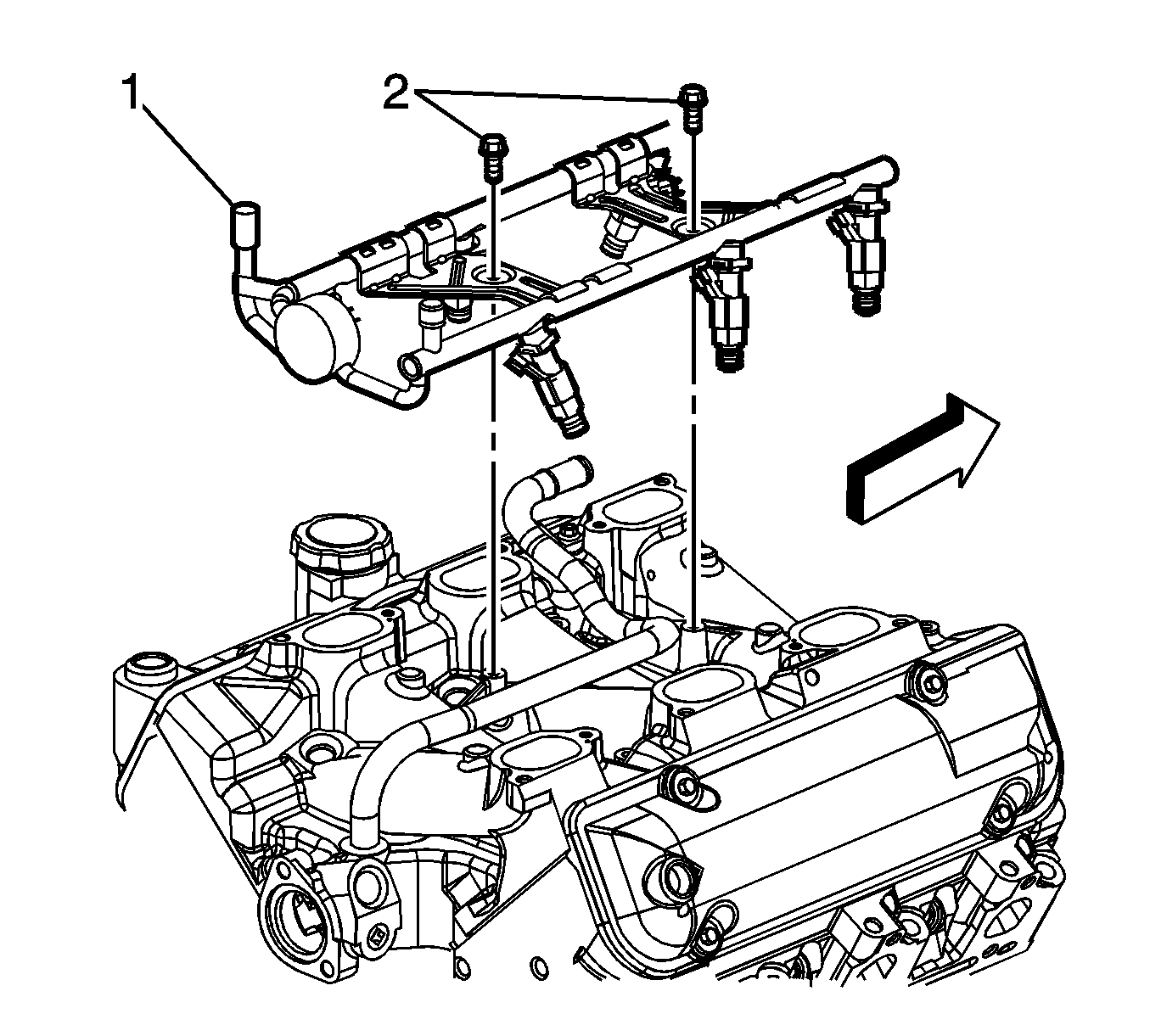 1
2