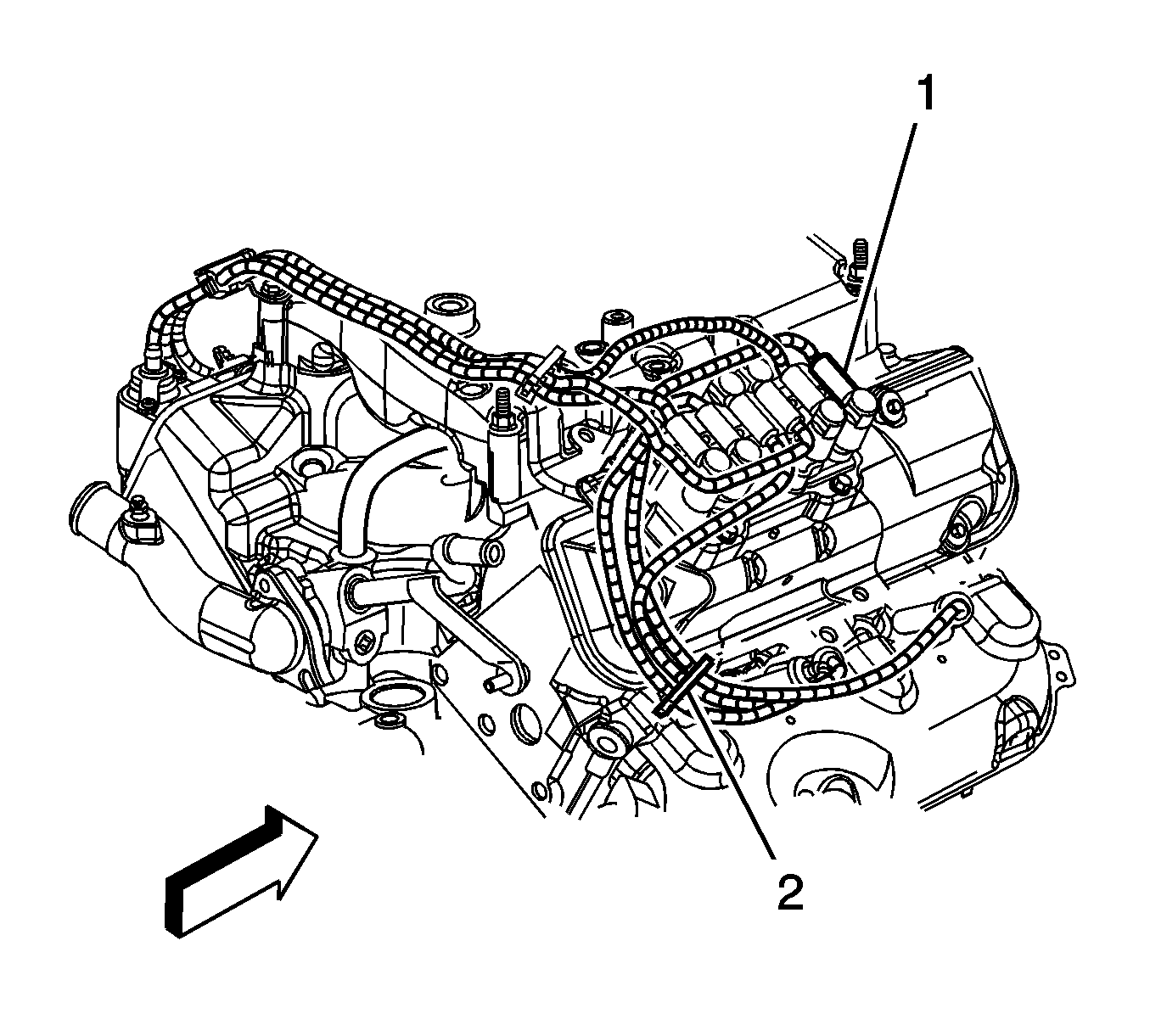 1

2