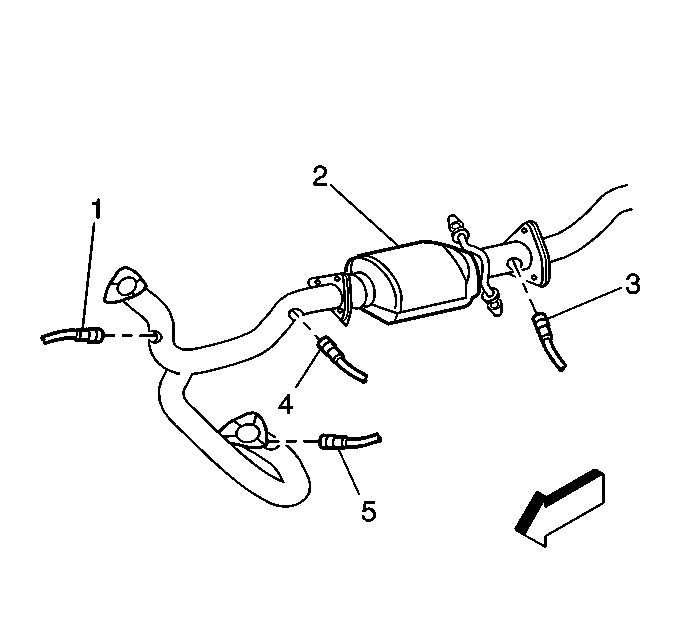 2
1
3
4
5