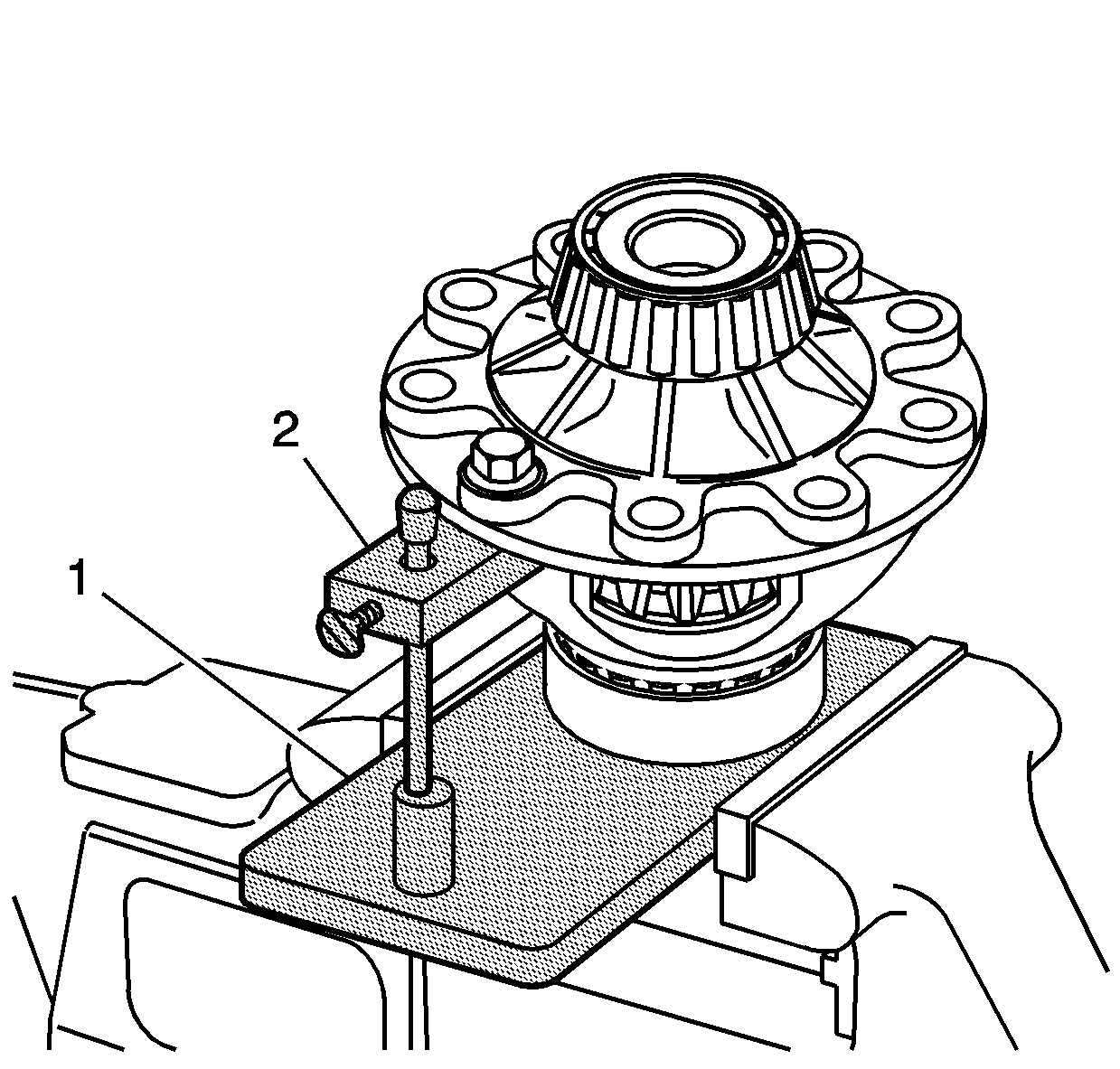 2
1