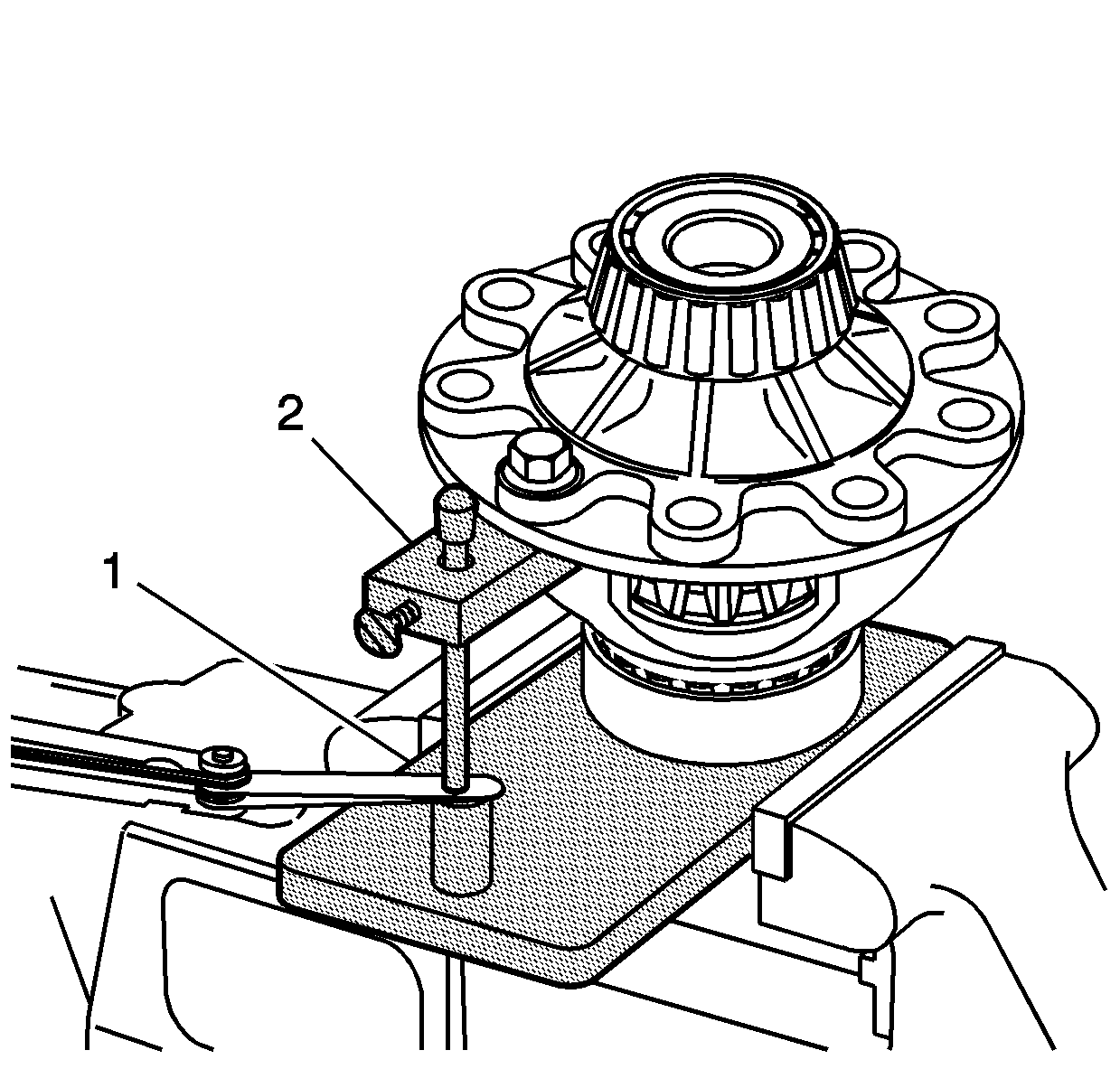 2
1