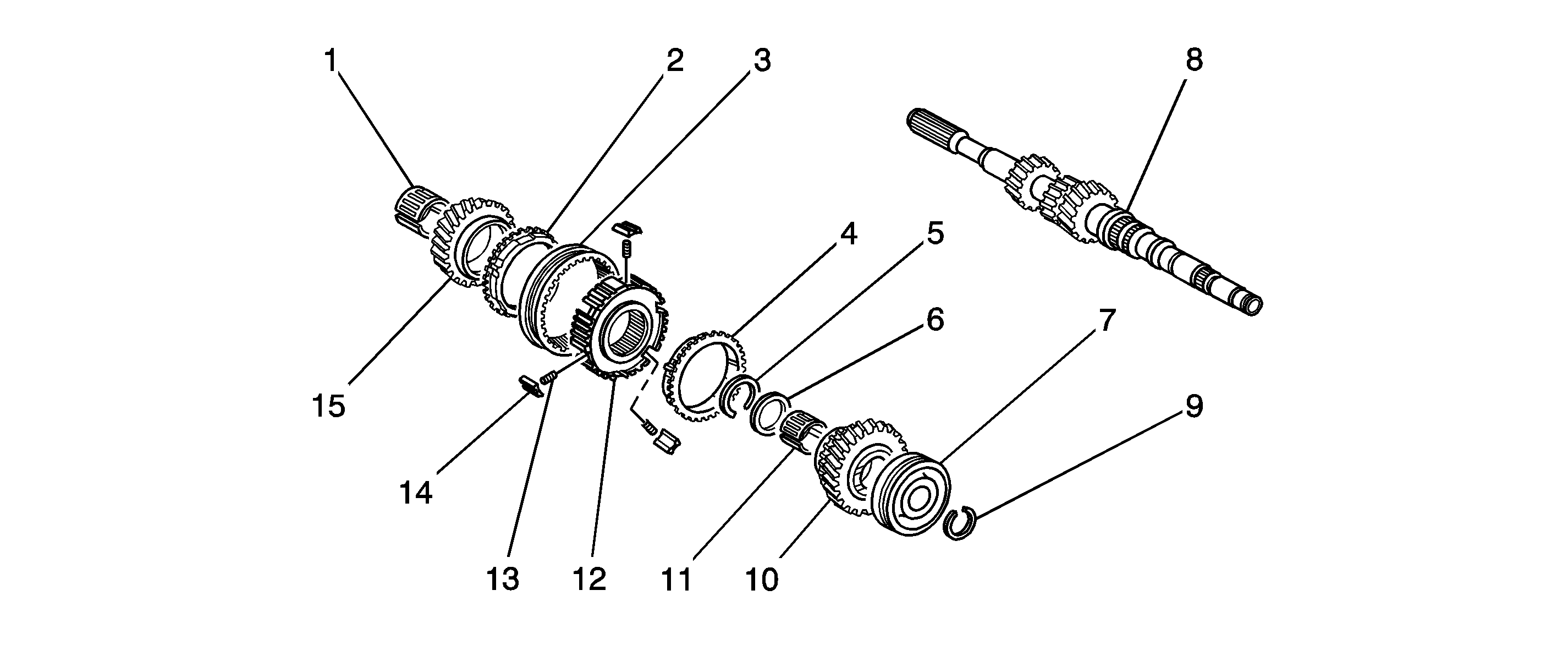 1
2
3
8
4
5
6
7
9
15
14
13
12
11
10