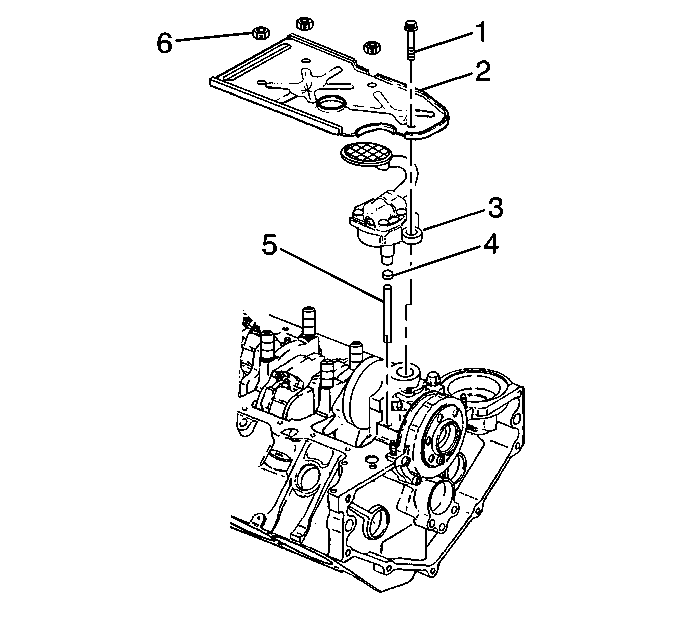 6
1
2
3
5
4