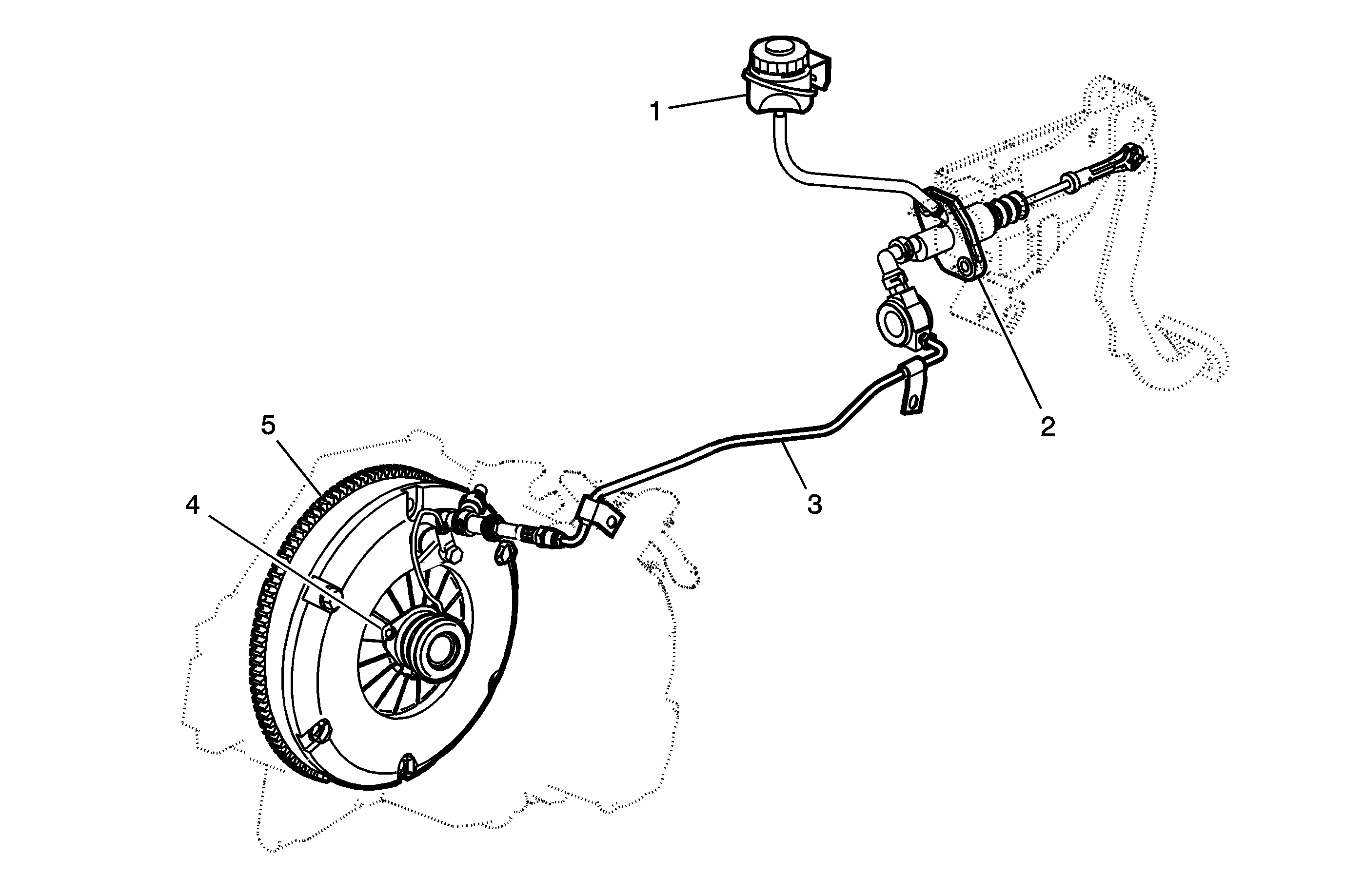 1

2

5

3

4