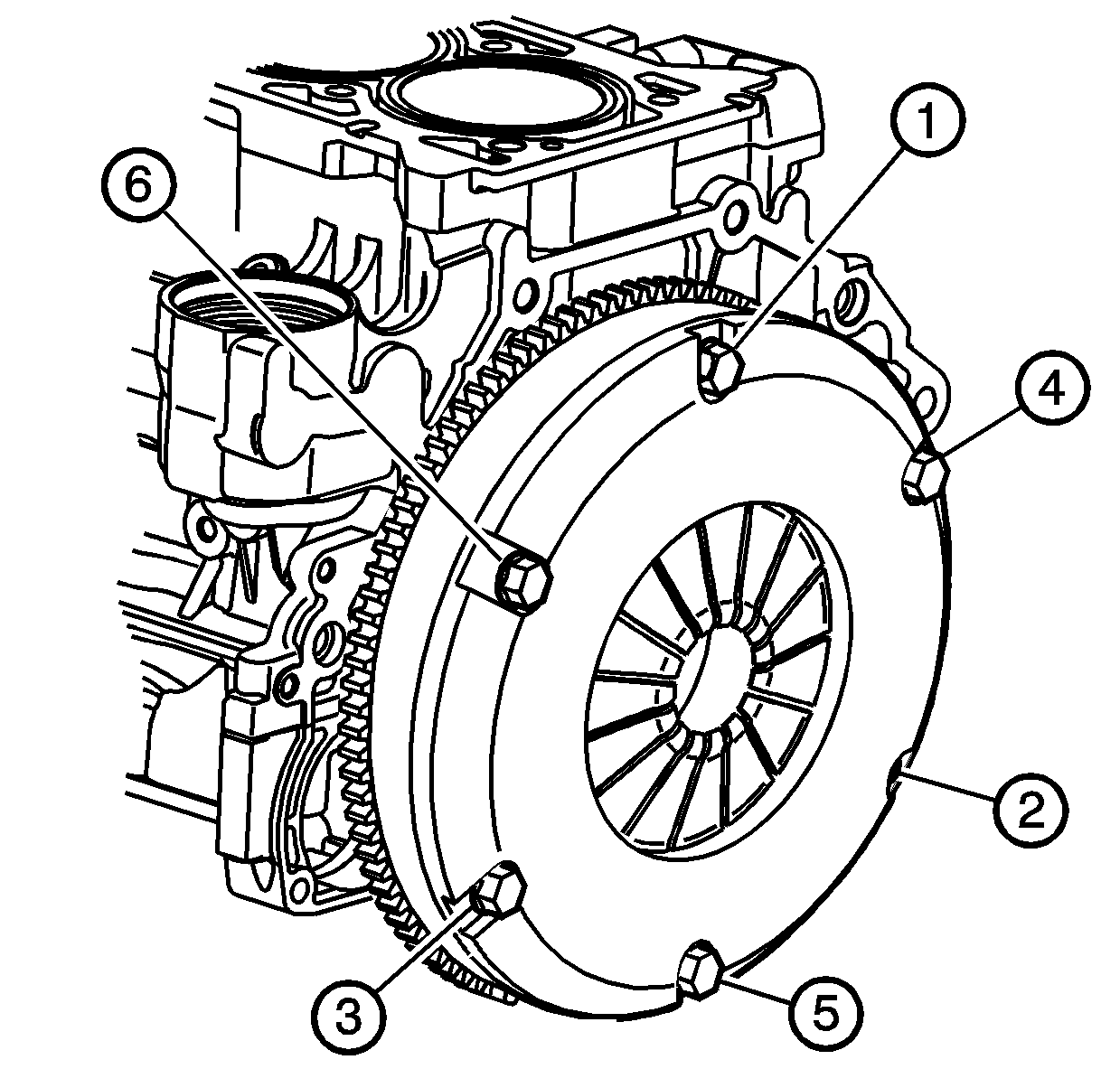 1
6
4
2
3
5