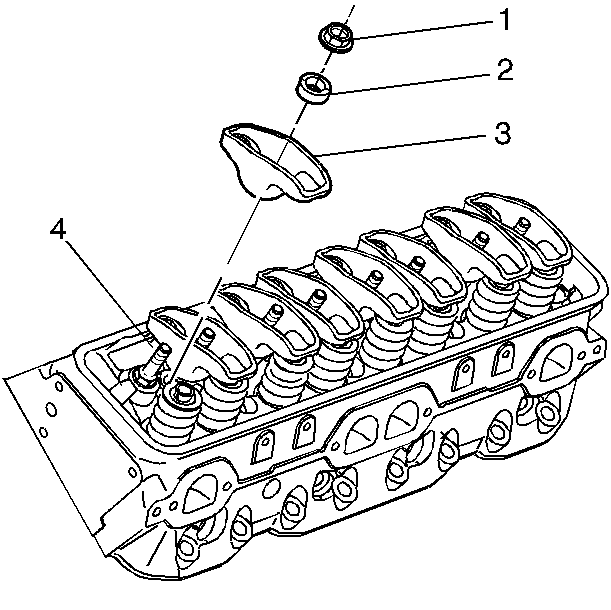 1
2
3
4