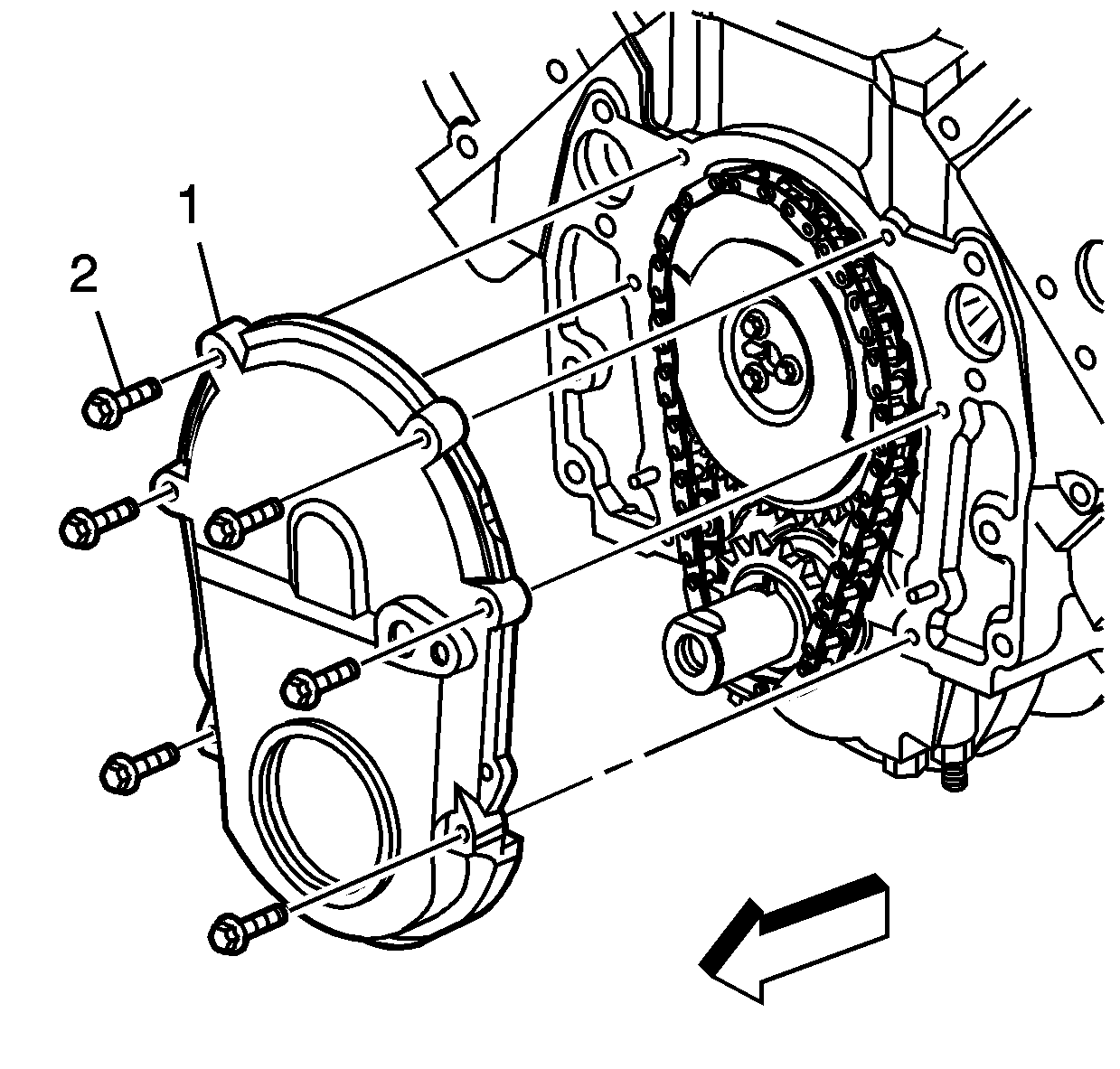 1
2