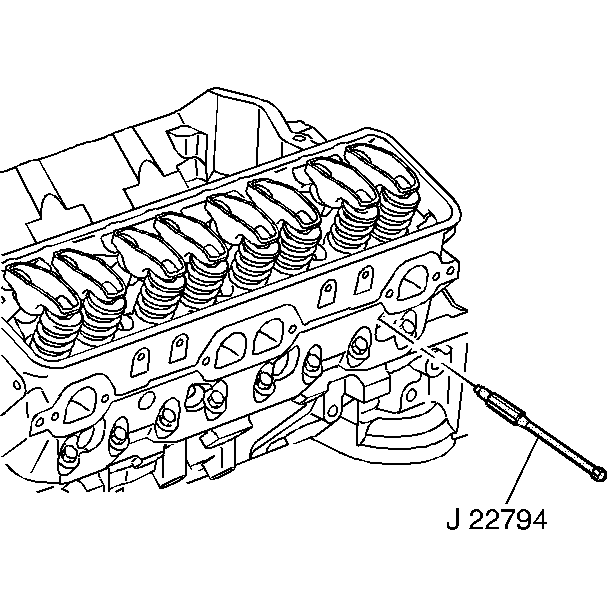 J 22794