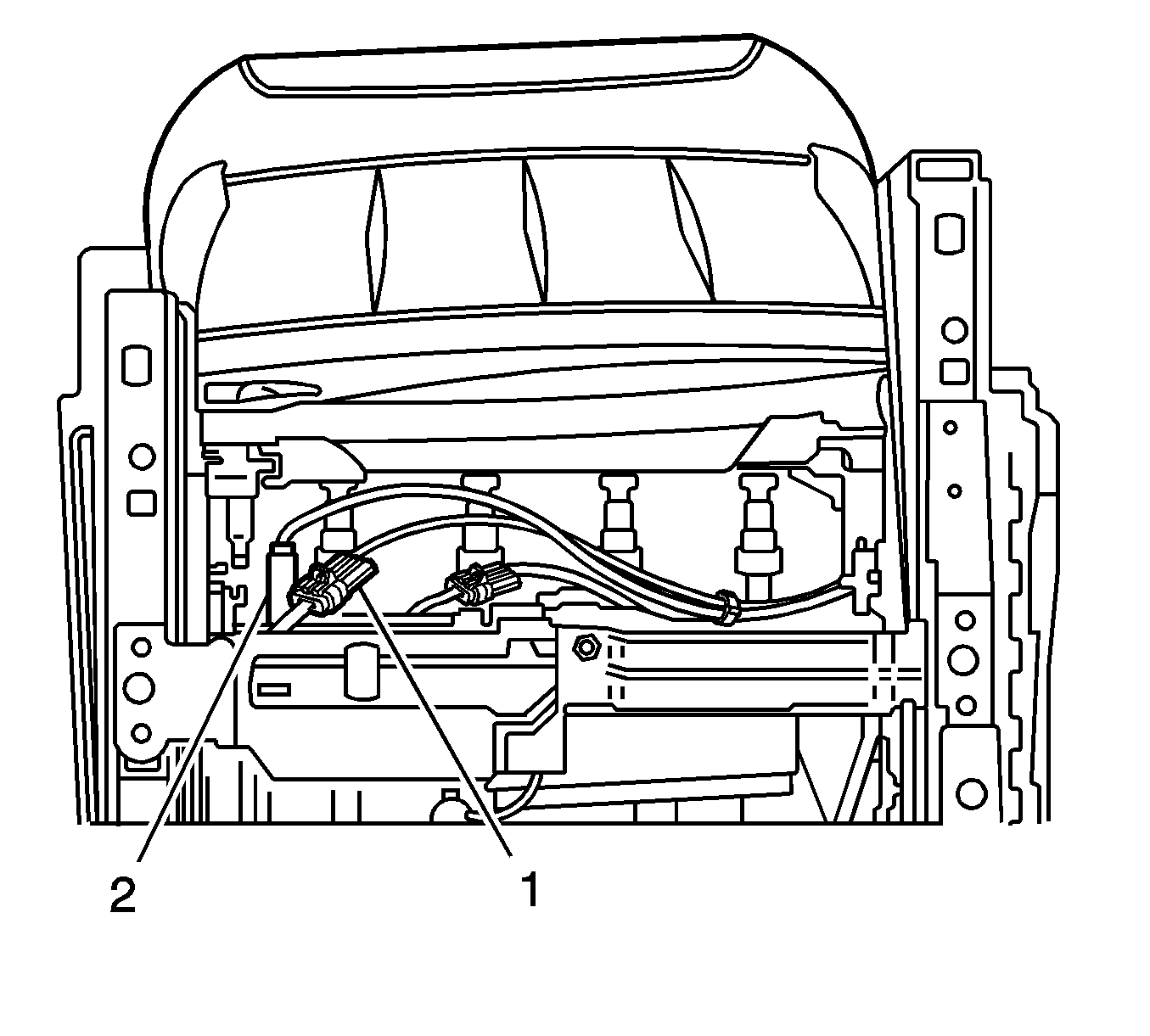 2
1