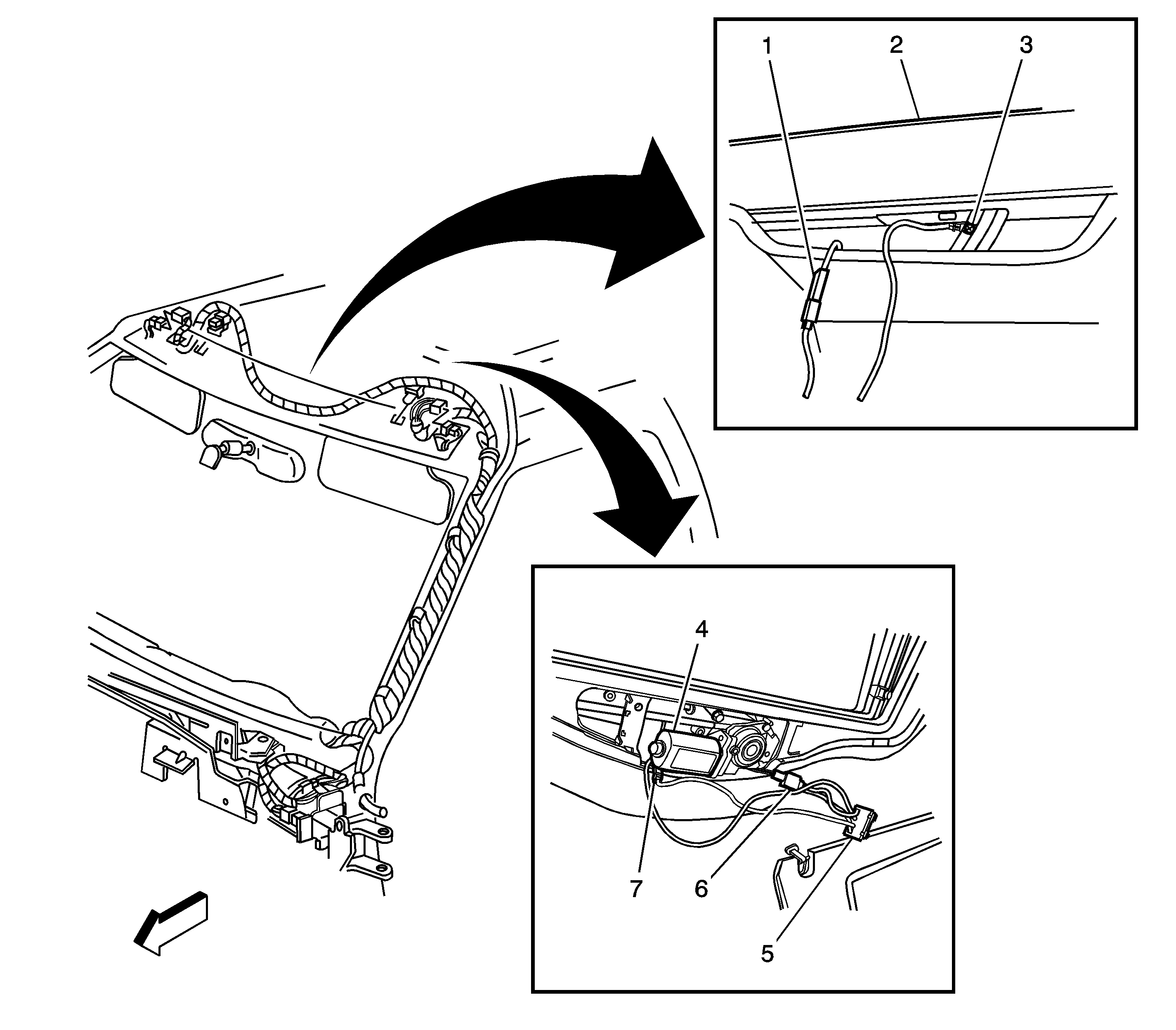 1
2
3
4
7
6
5