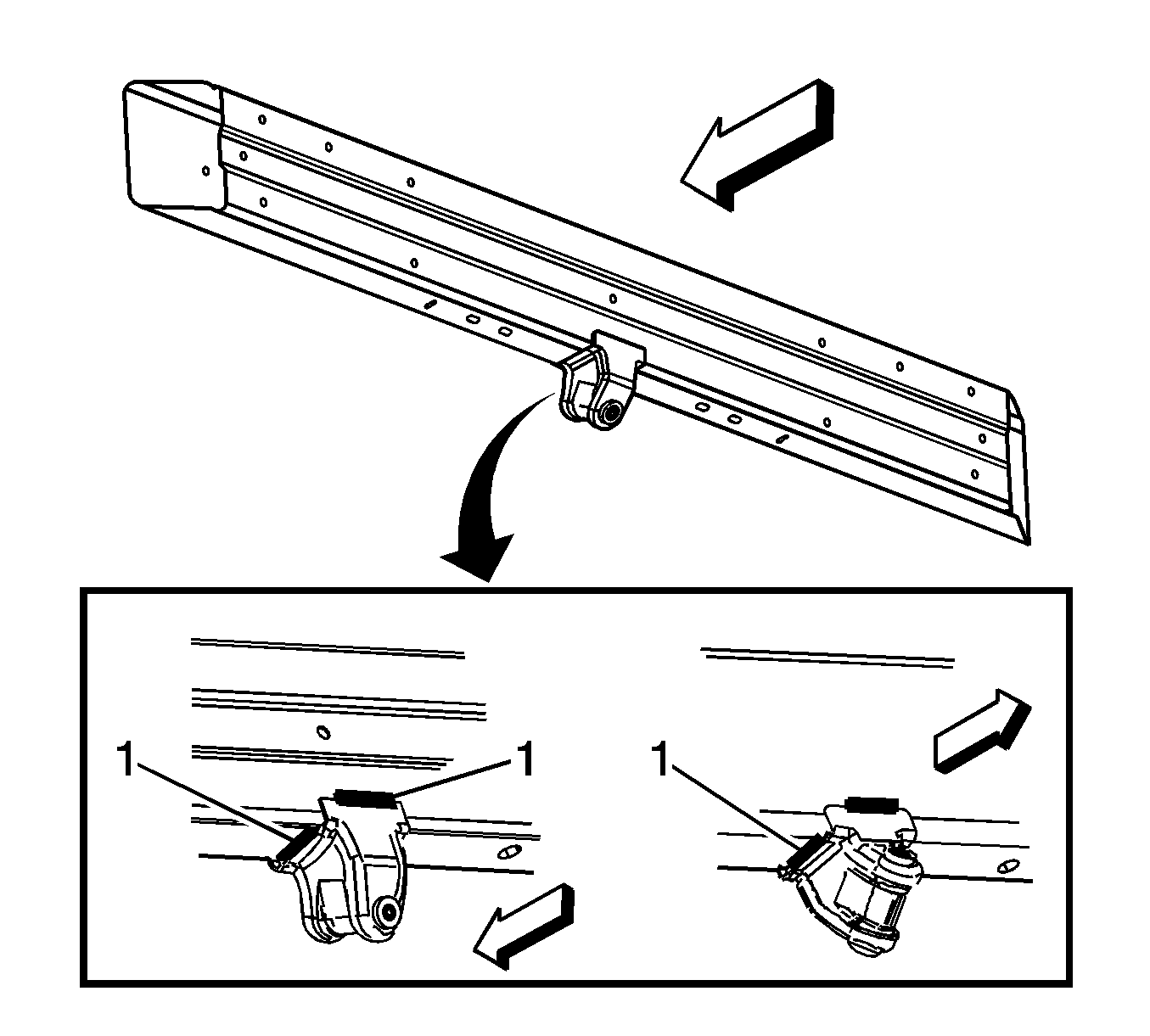 1
1
1