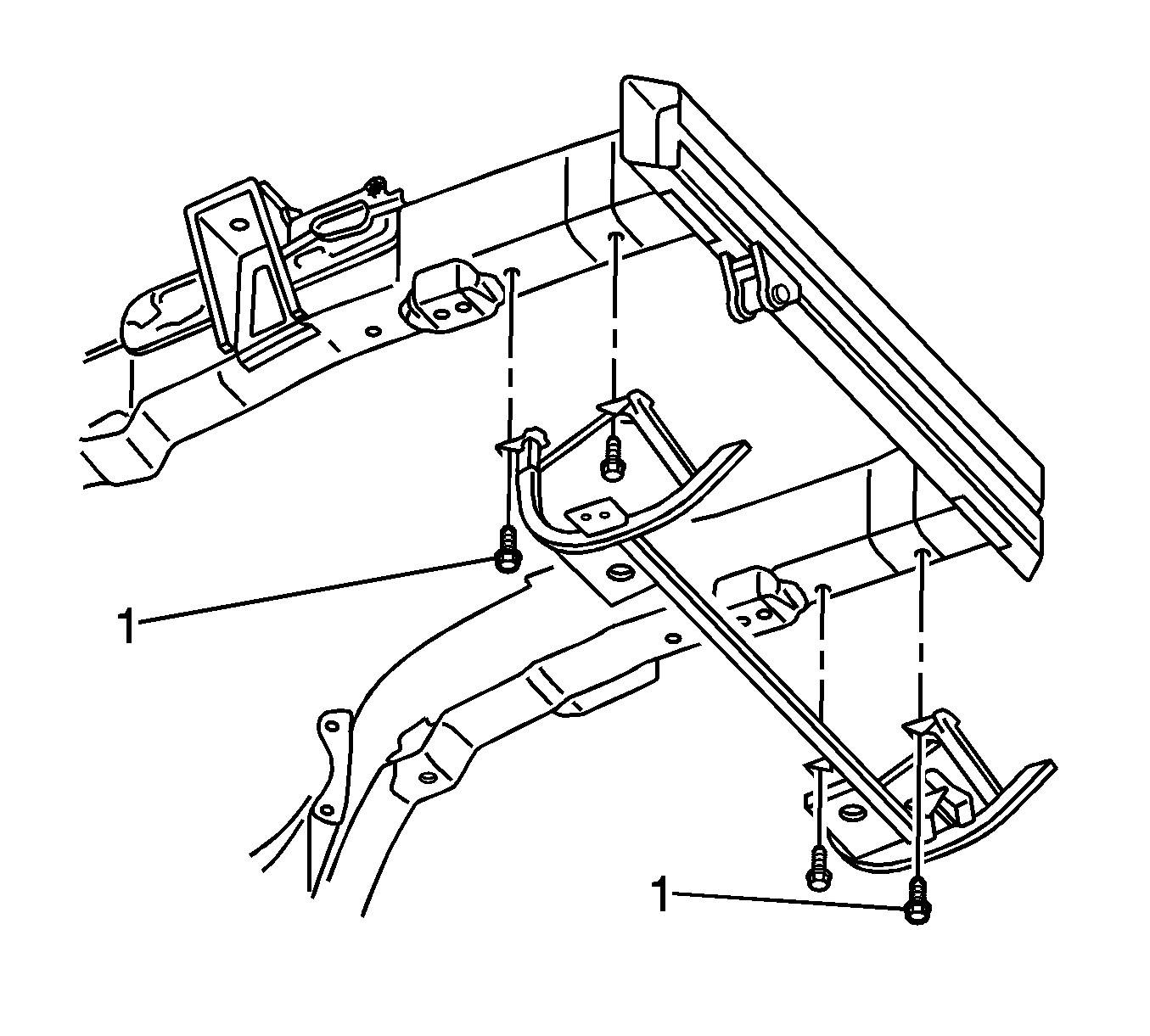 1

1