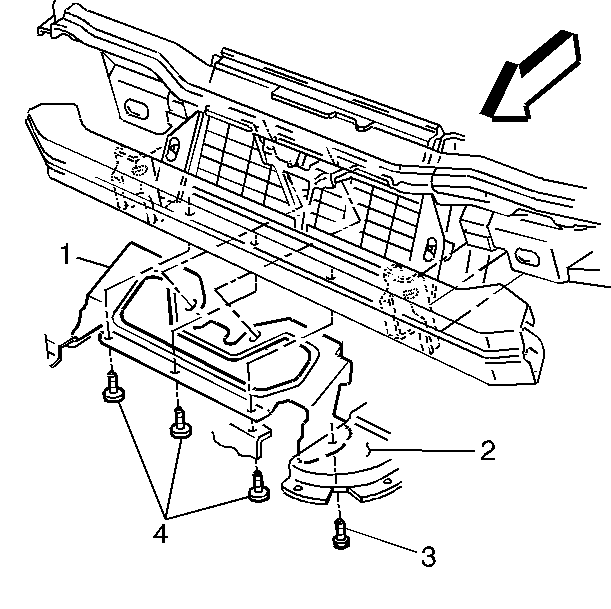 1
2
4
3