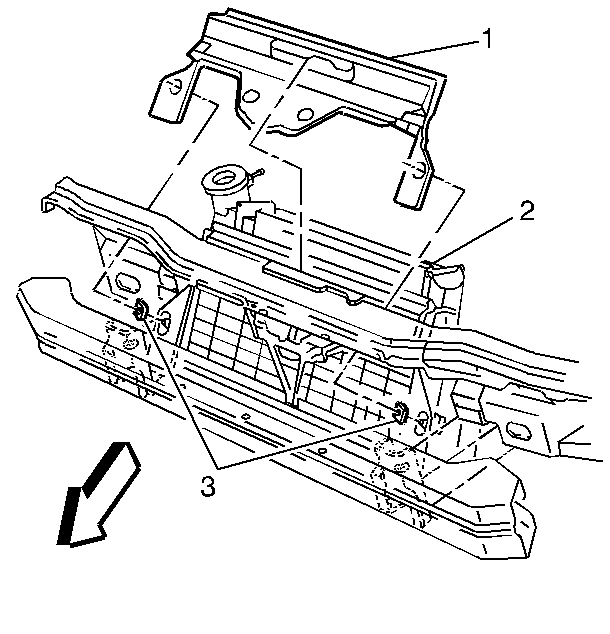 1
2
3