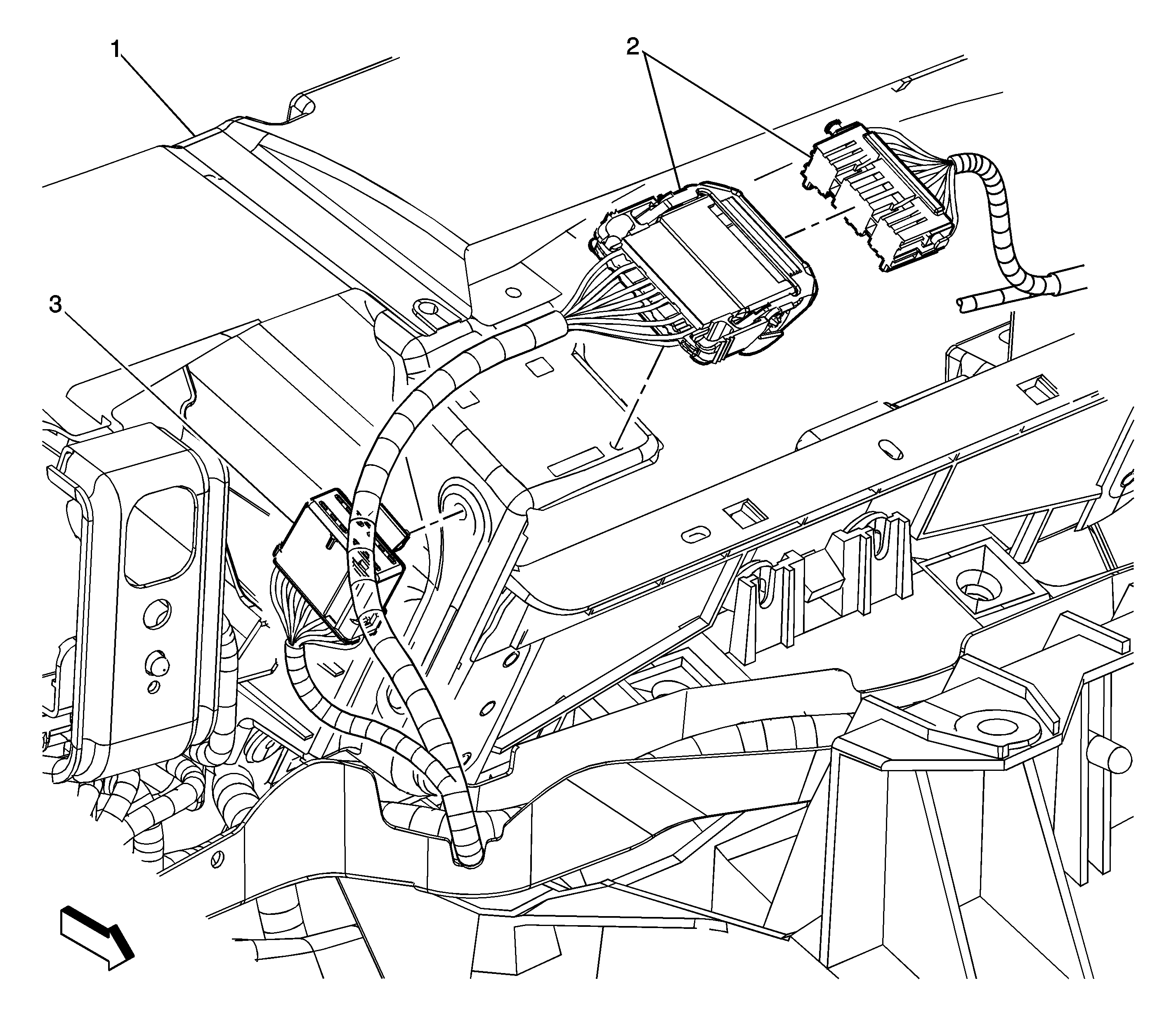 1

2

3