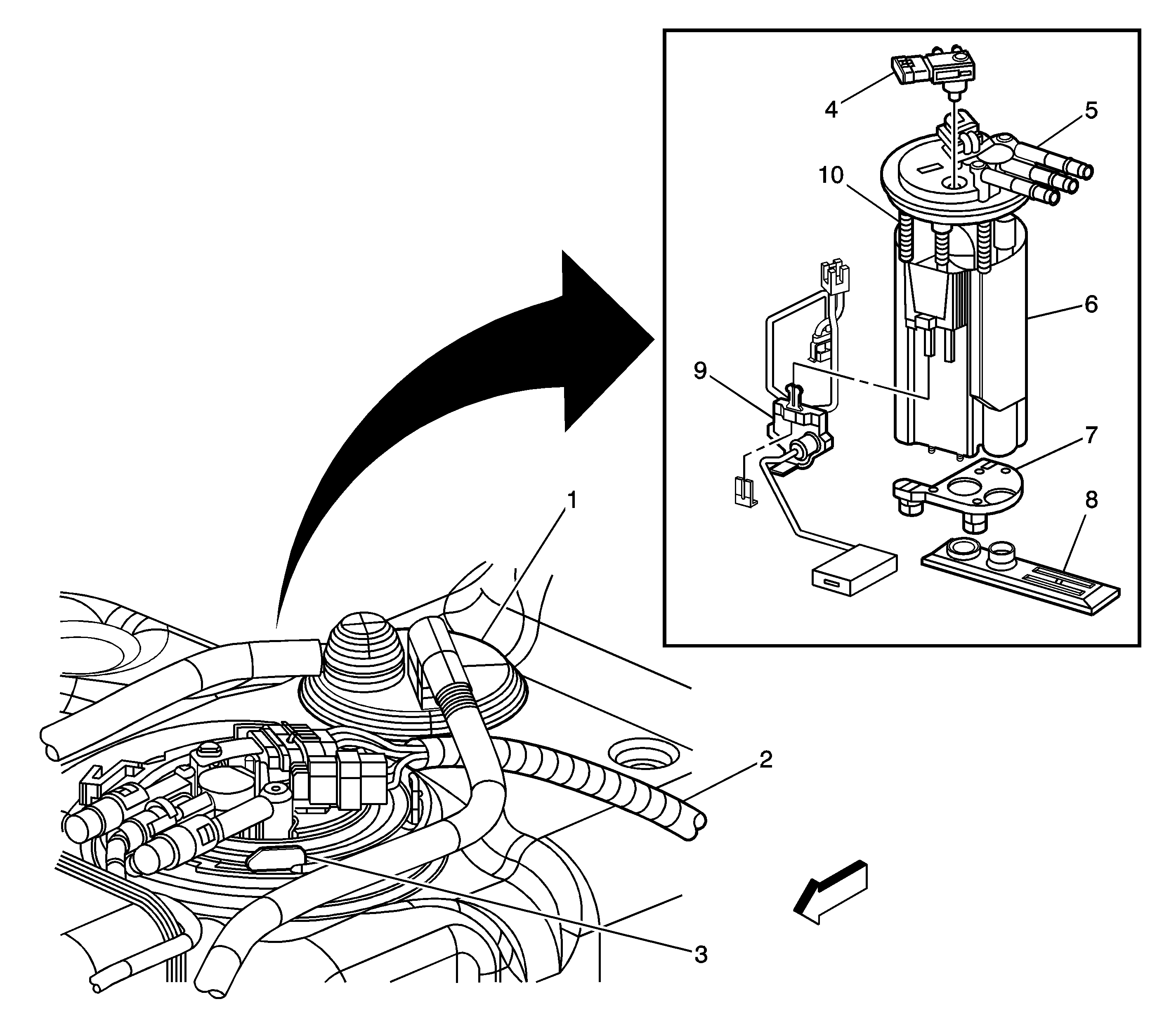 4
5
10
6
9
7
8
1
2
3