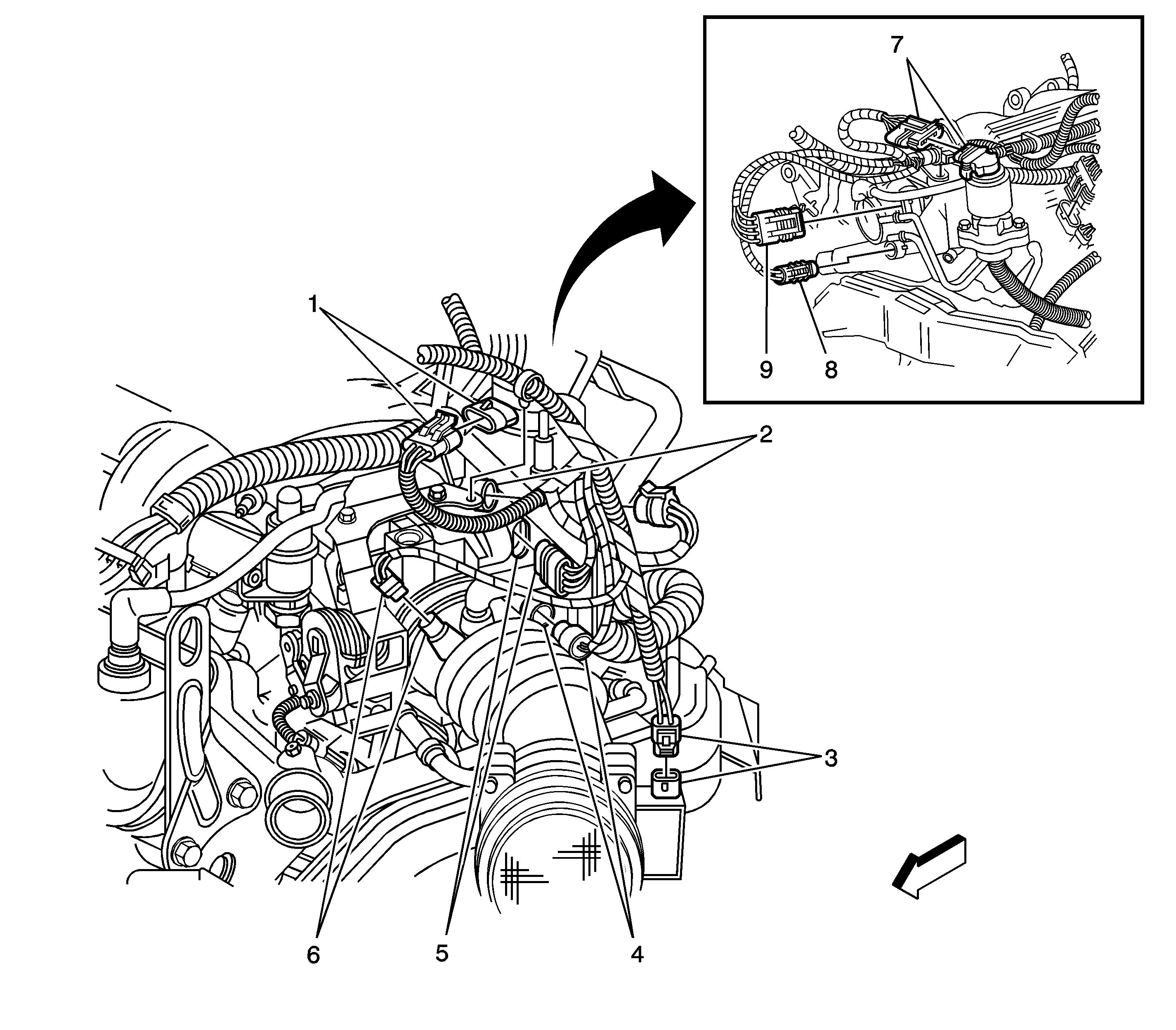 7

9 8

1

2

3

6 5 4