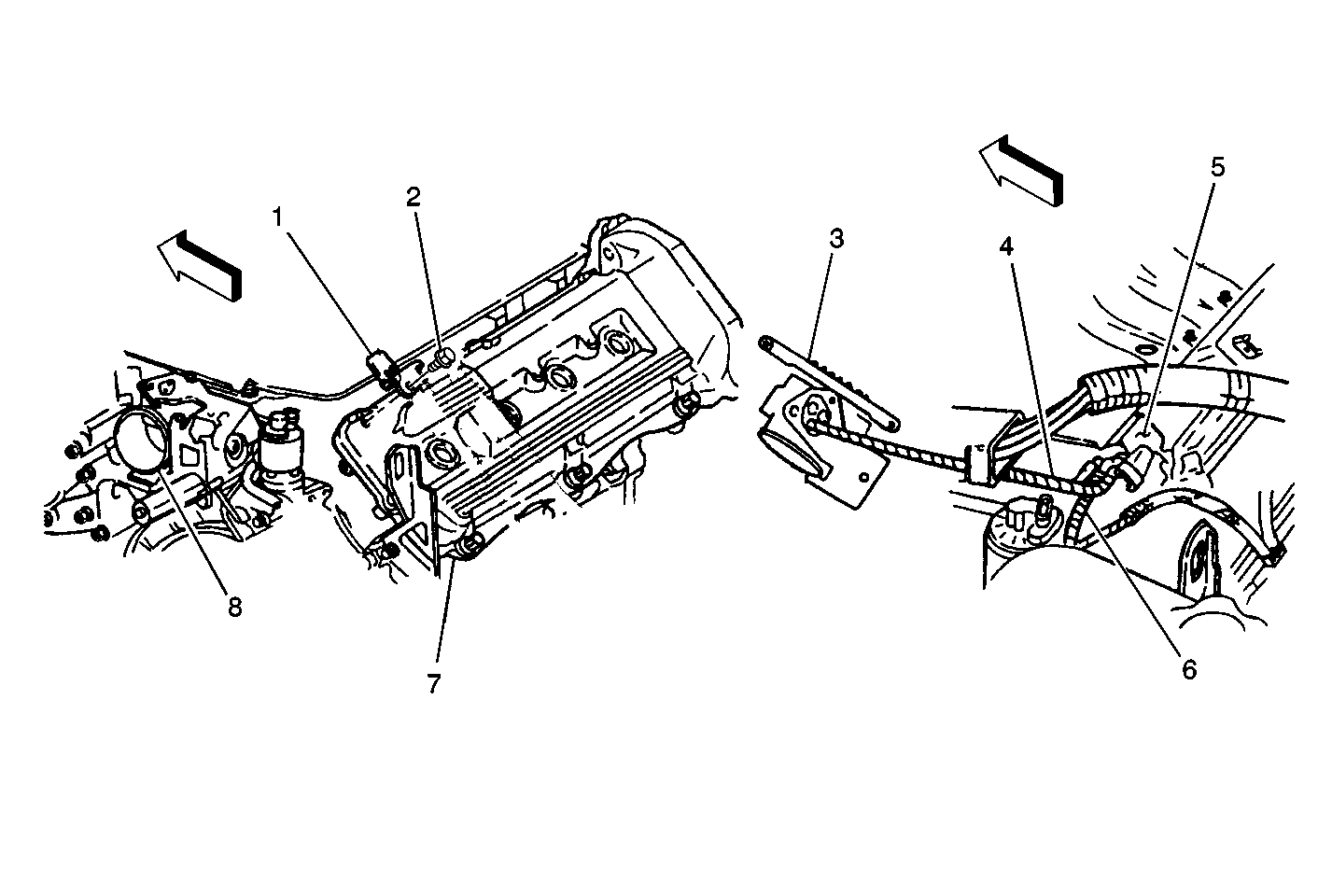 1
2
3
4
5
6
7
8