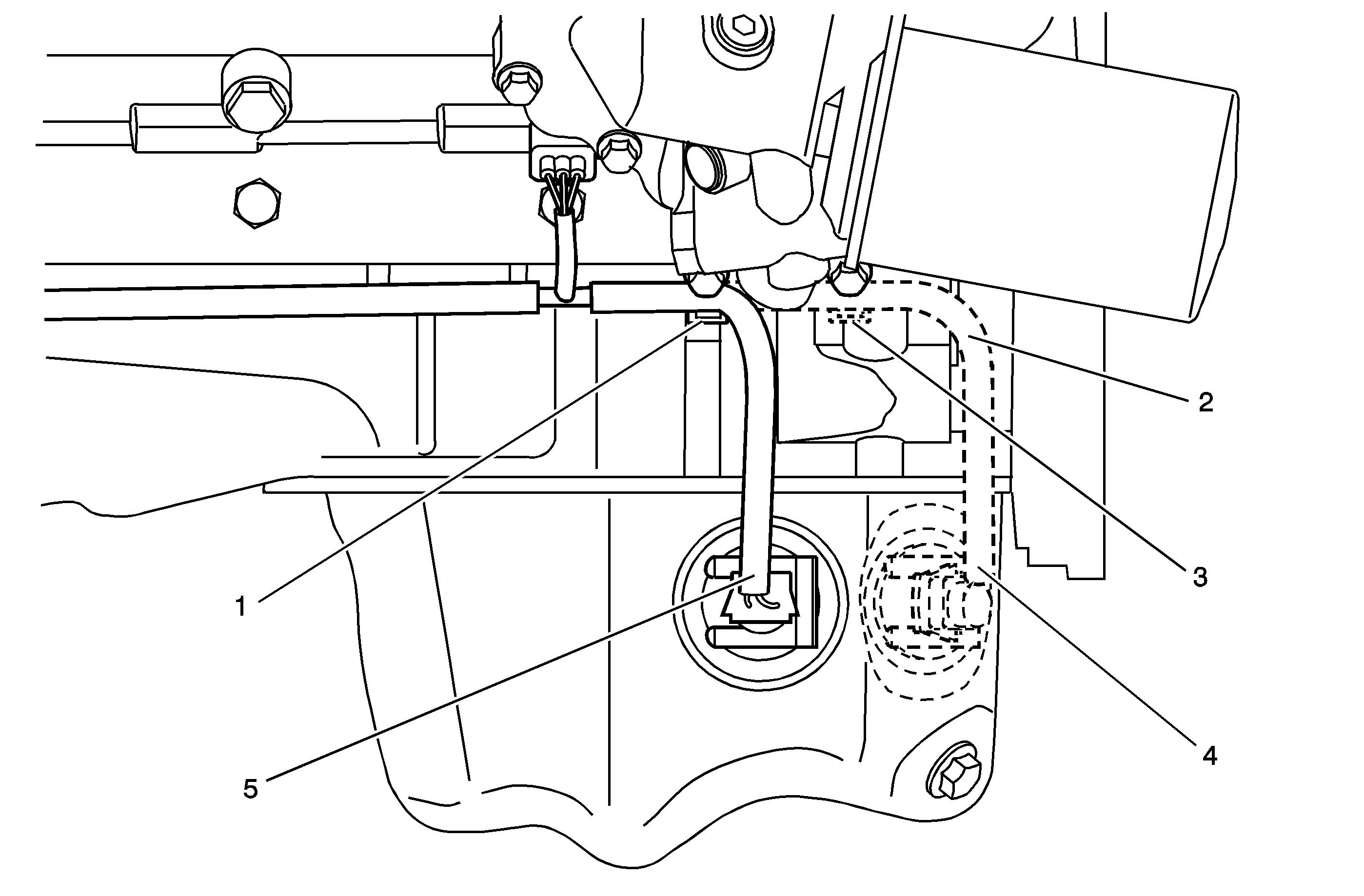 2
3
1
4
5