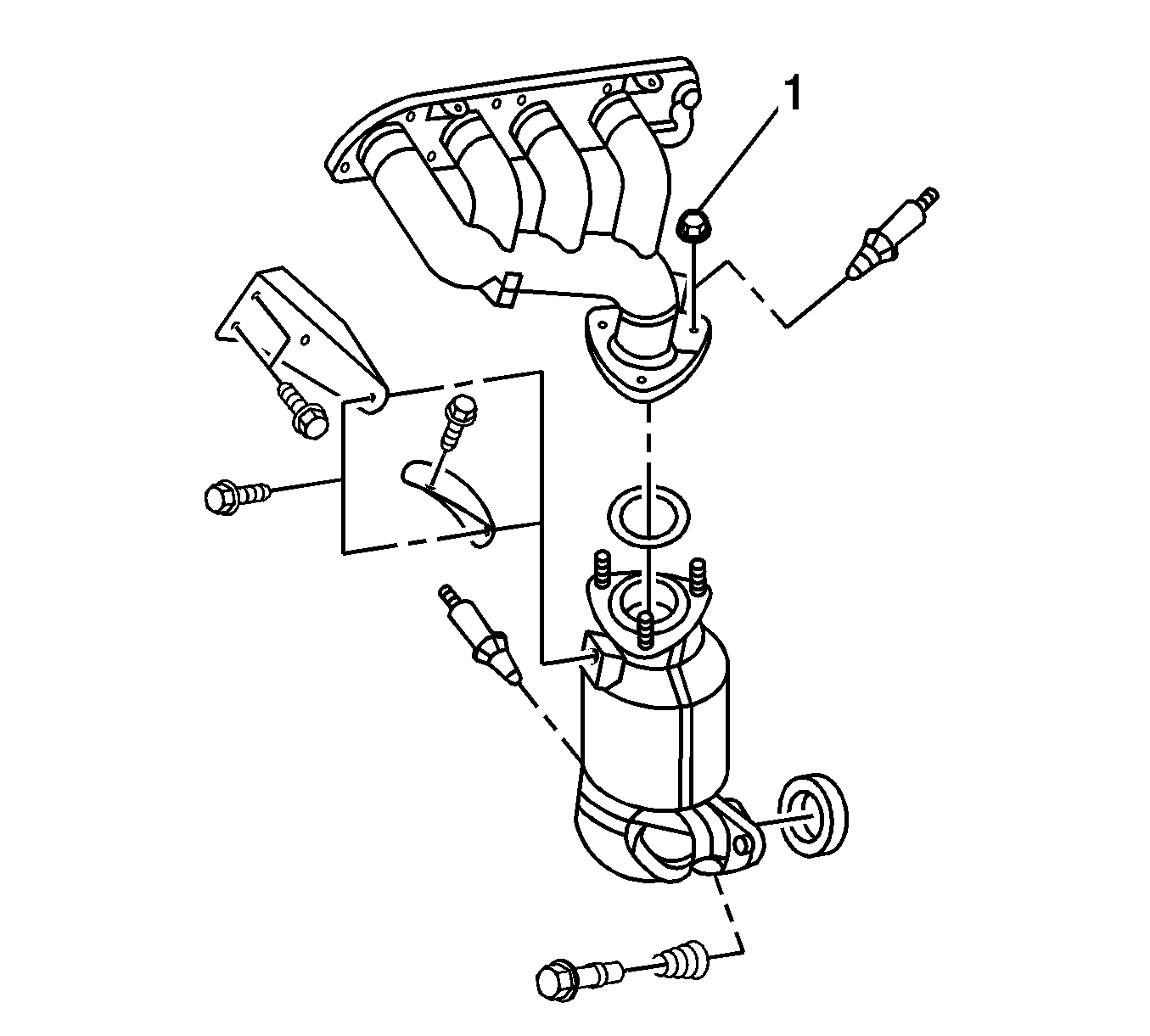 1