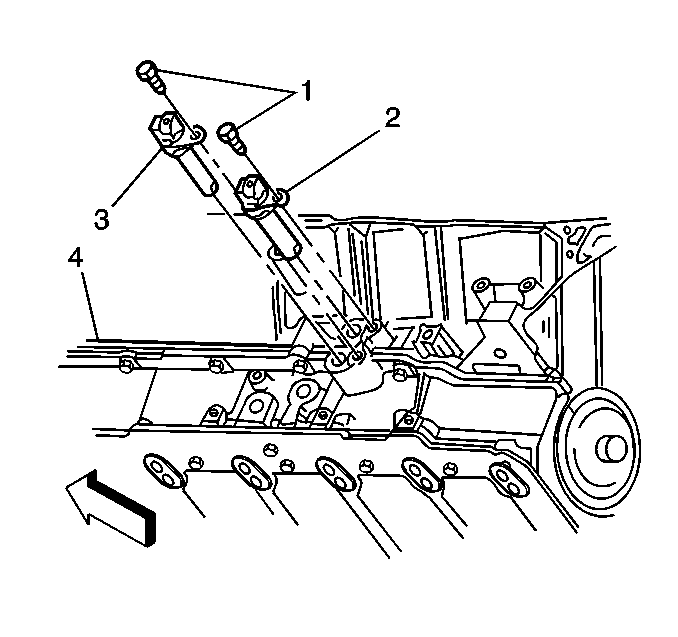 1
2
3
4