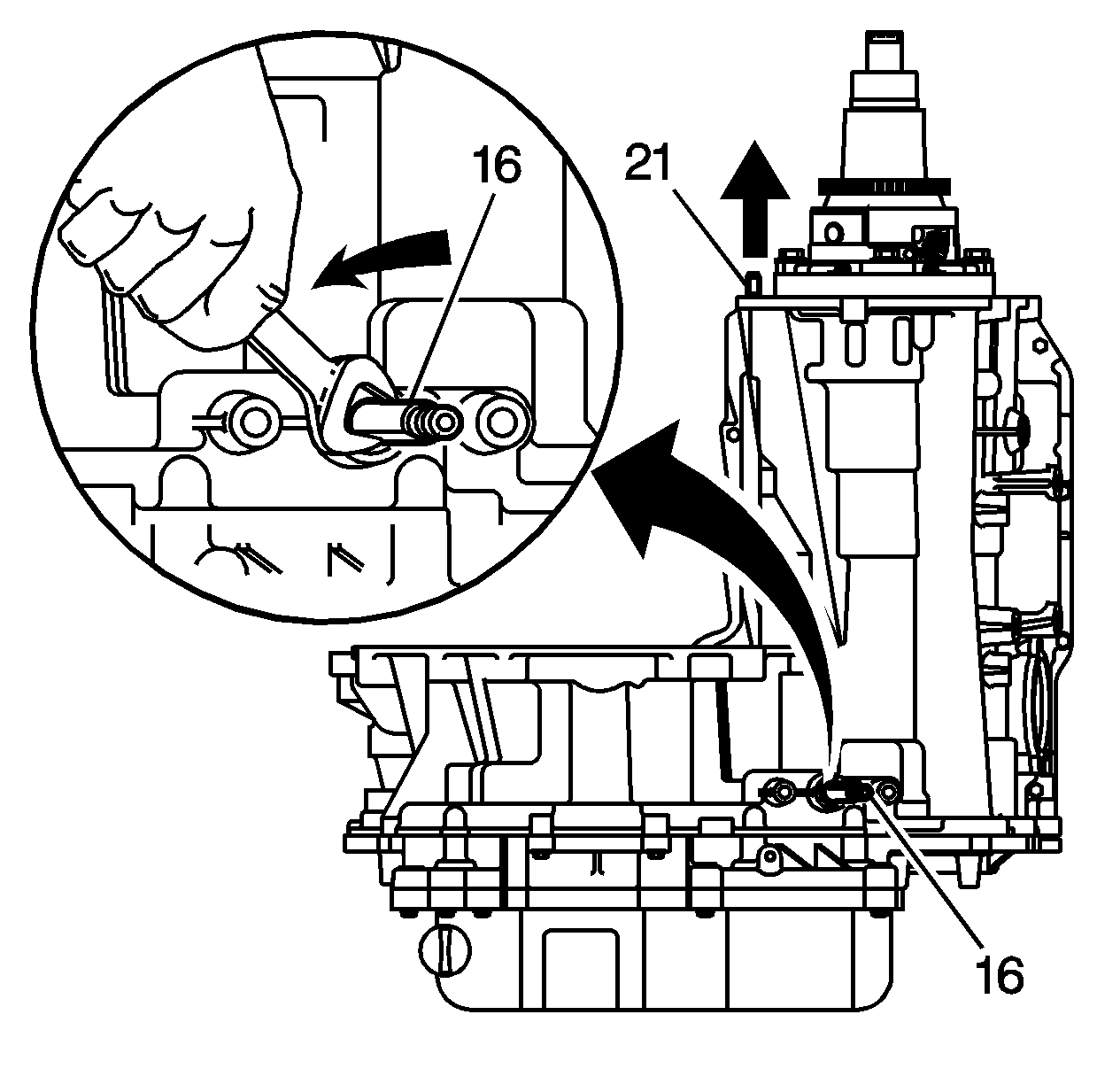 16
21
16