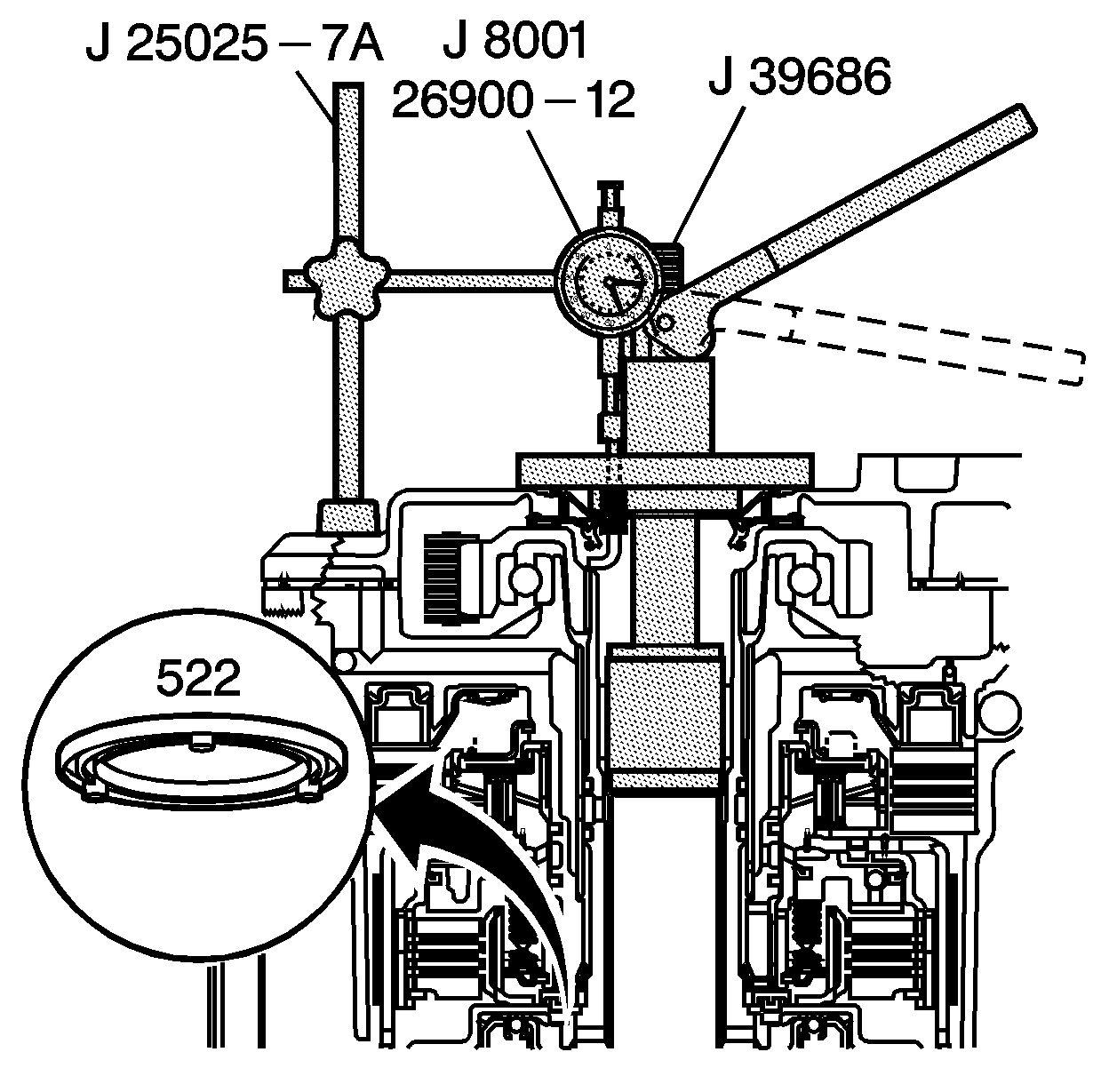 J 25025 – 7A
J 8001
26900 – 12
J 39686
522