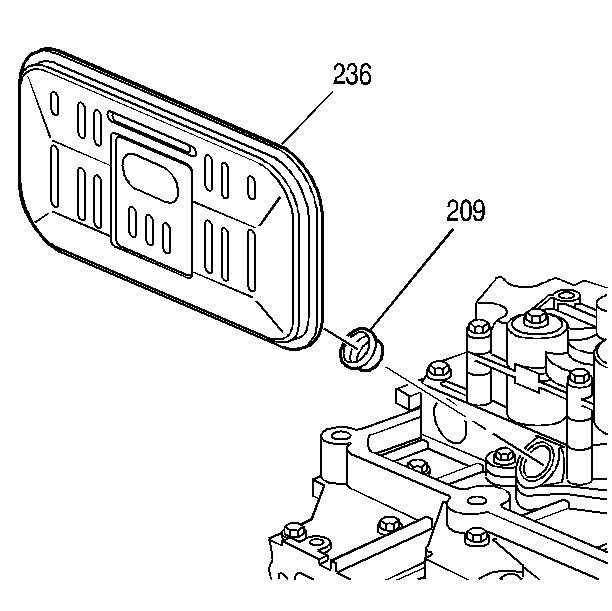 236

209