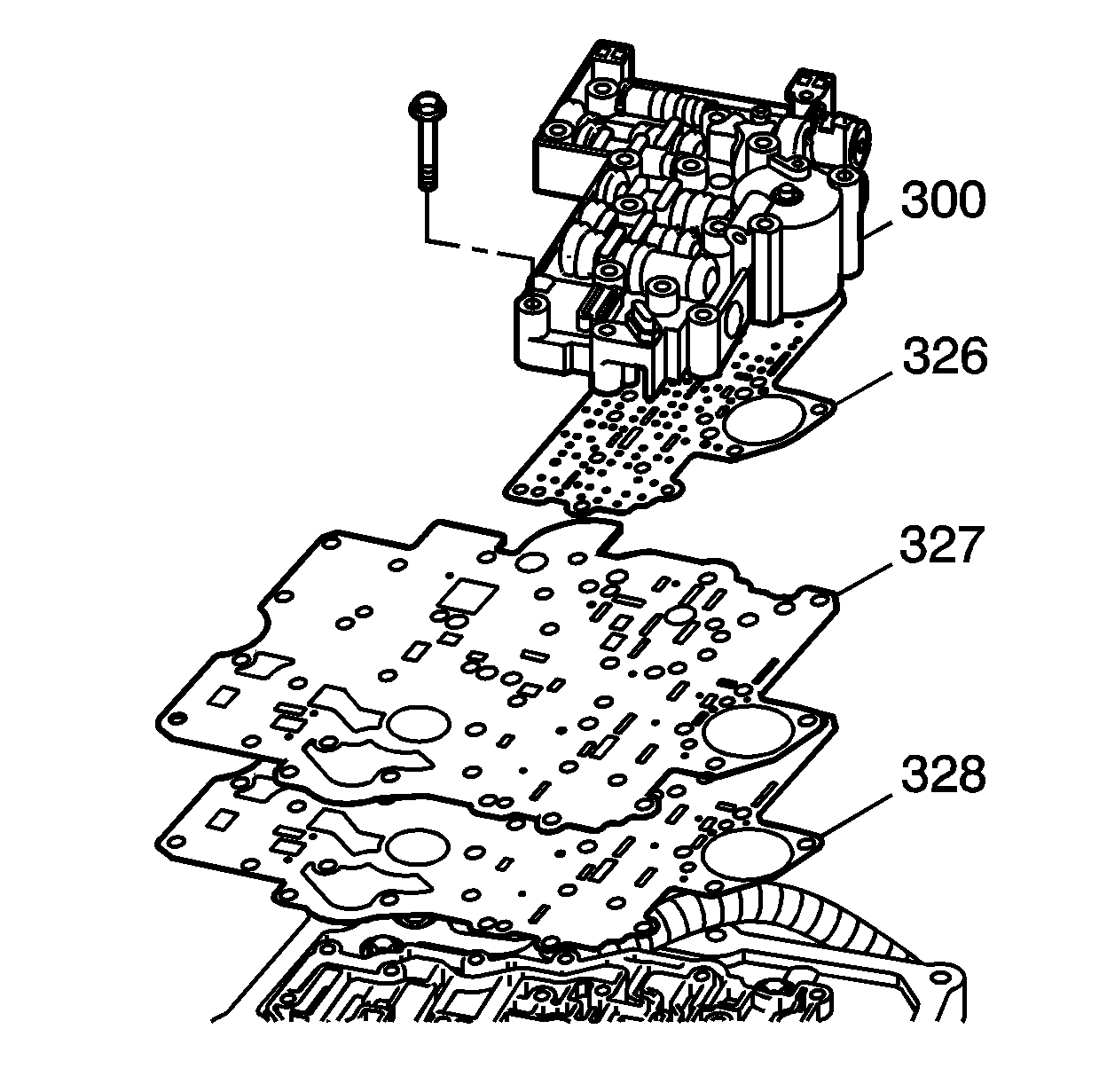 300
326
327
328