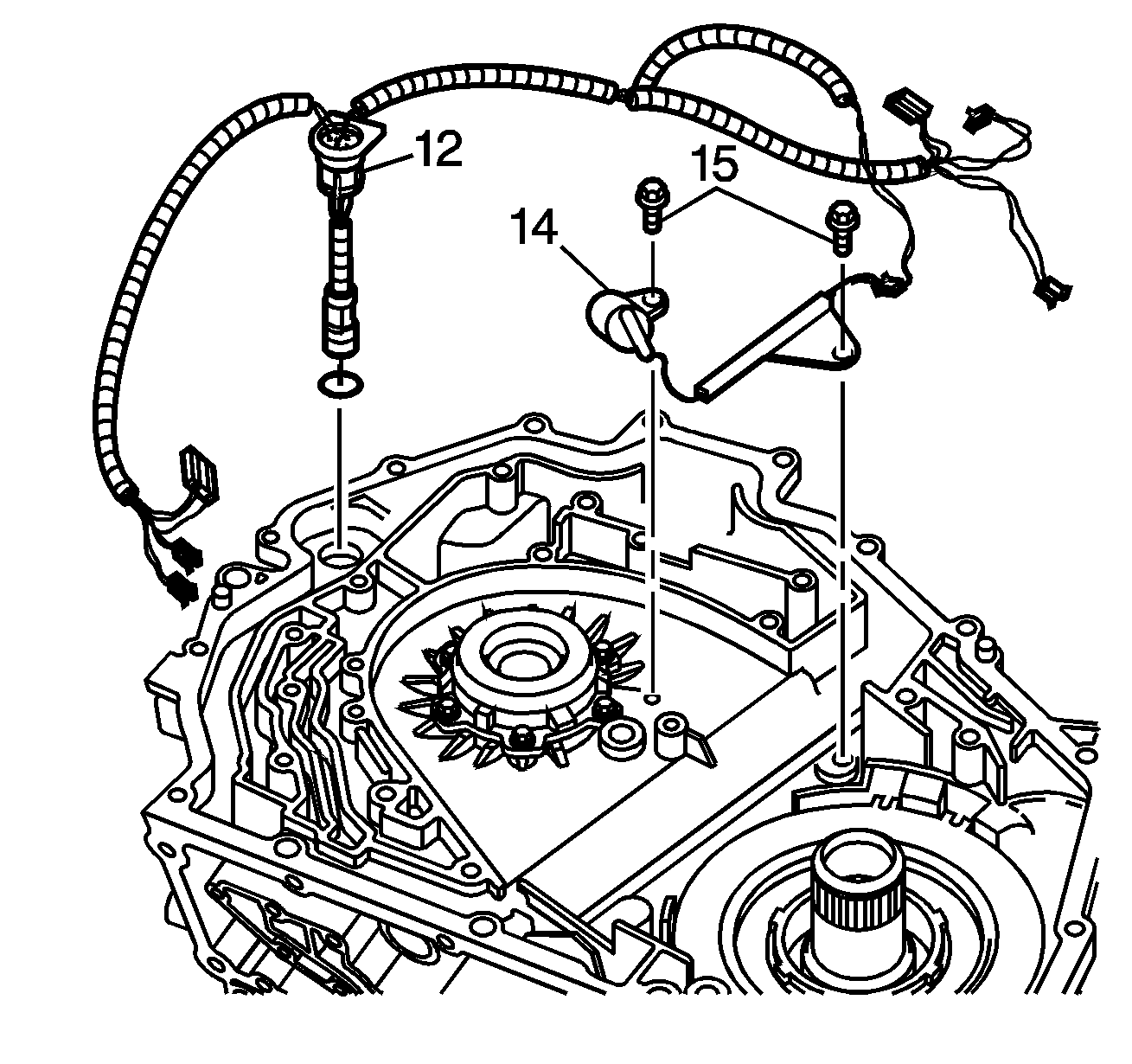 12
15
14