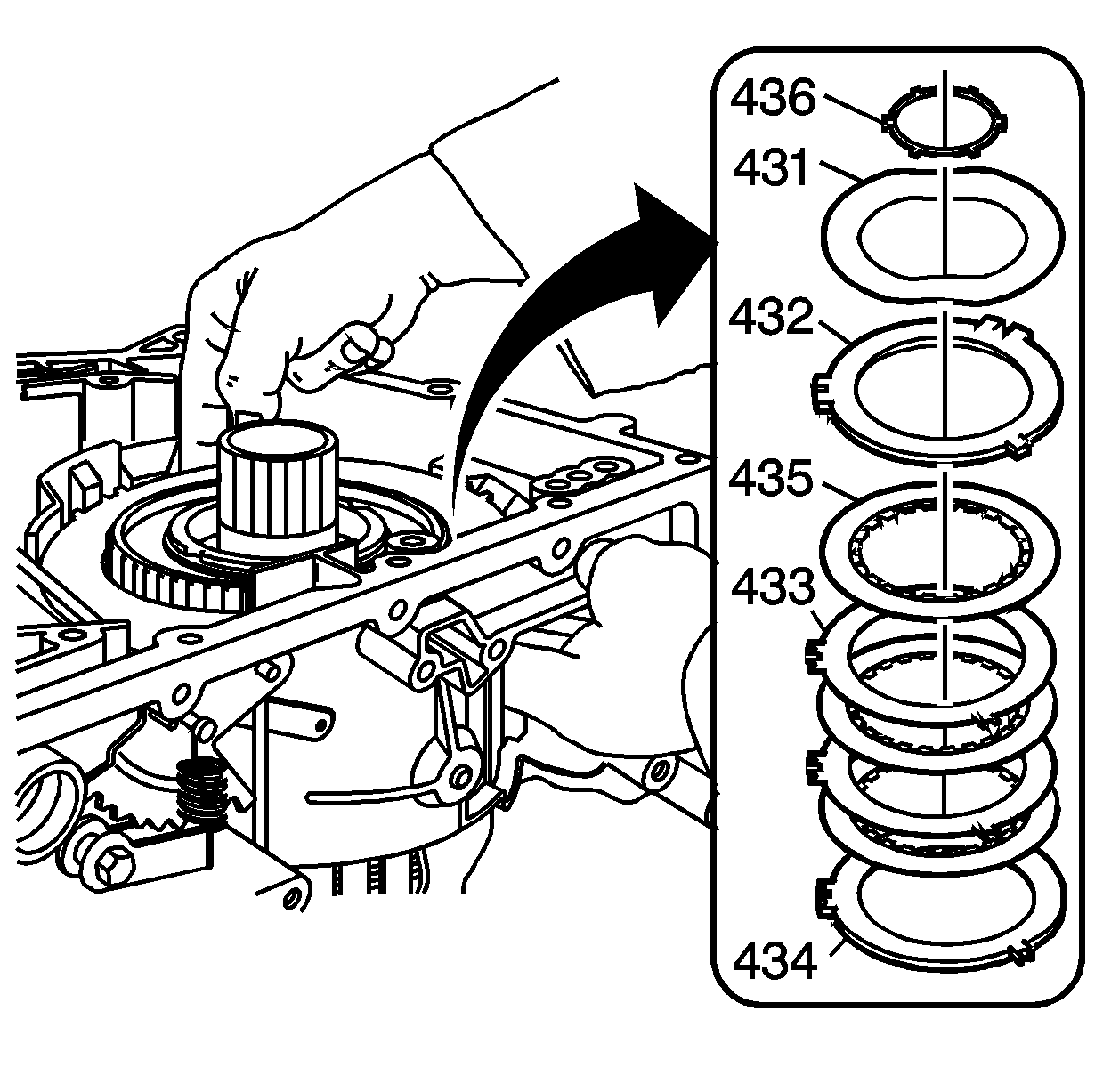 436
431
432
435
433
434