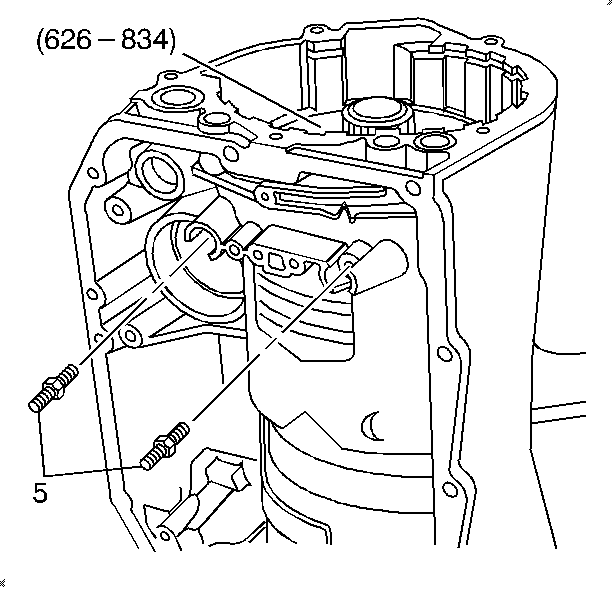 (626 – 834)

5