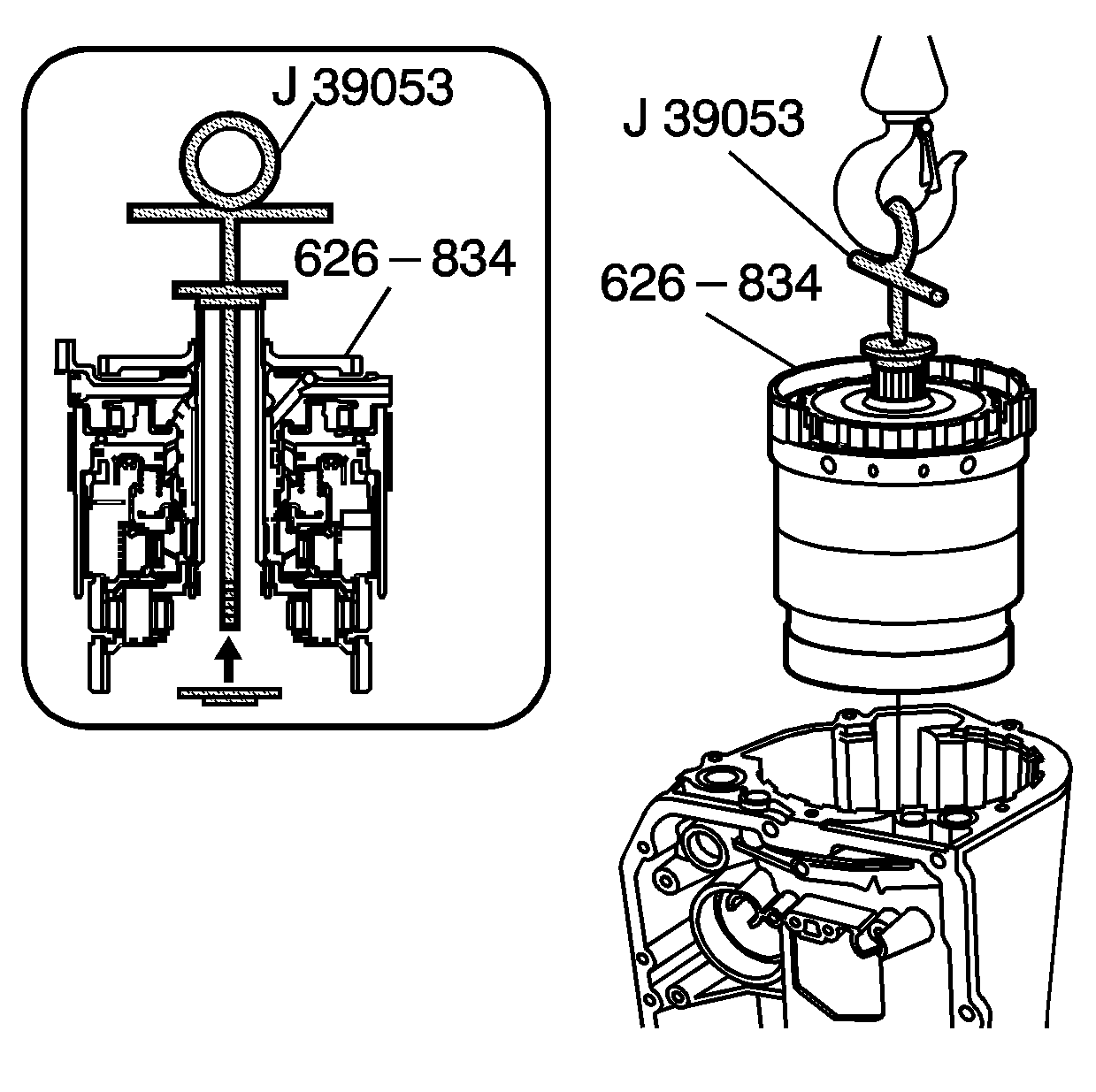 J 39053
626 – 834
J 39053
626 – 834