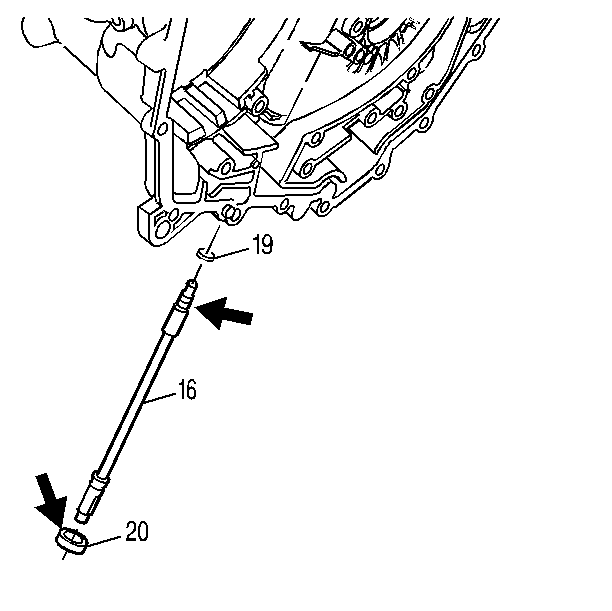 19
16
20