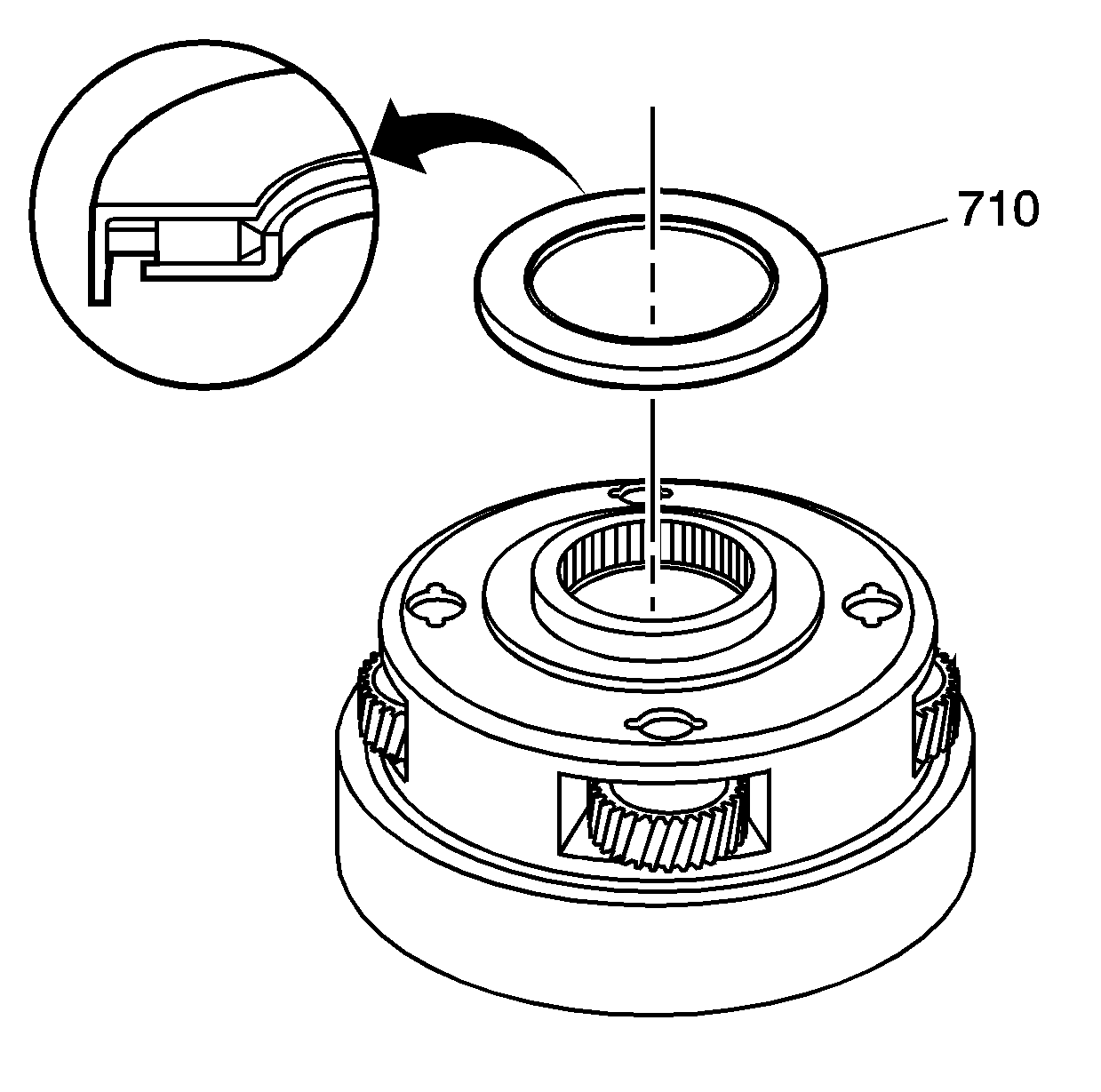 710